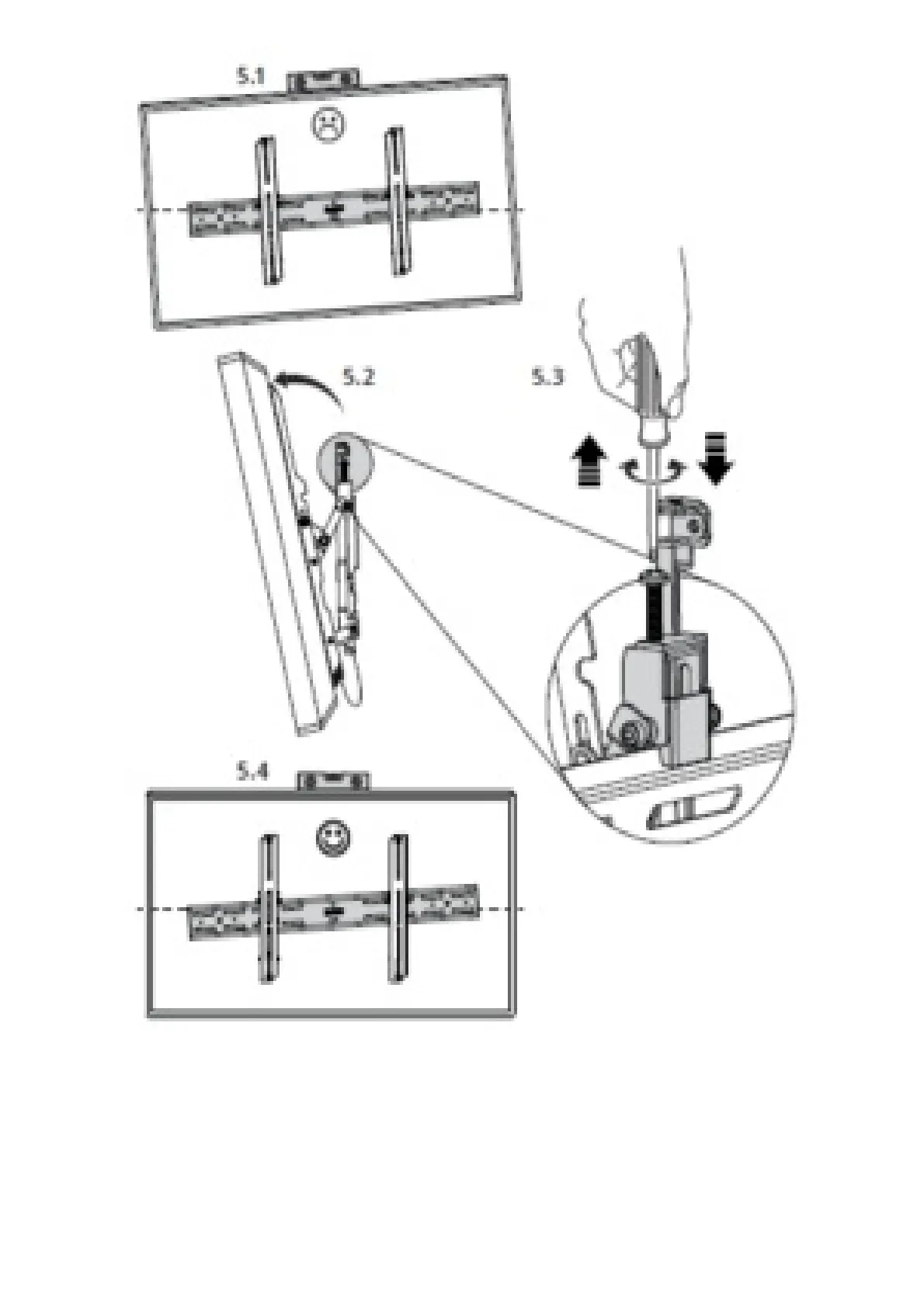 5.1

5.2

5.3

5.4