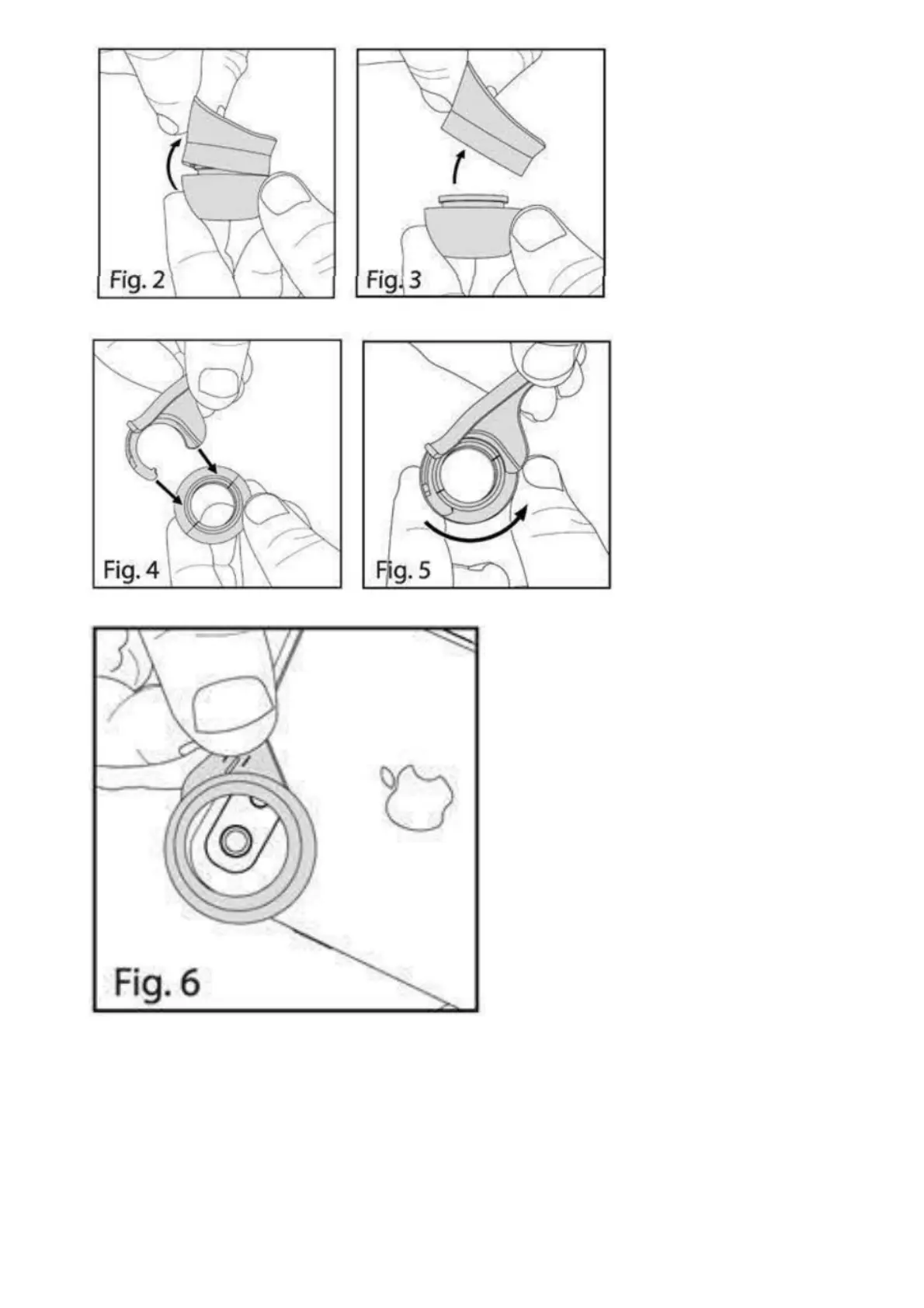 Fig. 2

Fig. 3

Fig. 4

Fig. 5

Fig. 6