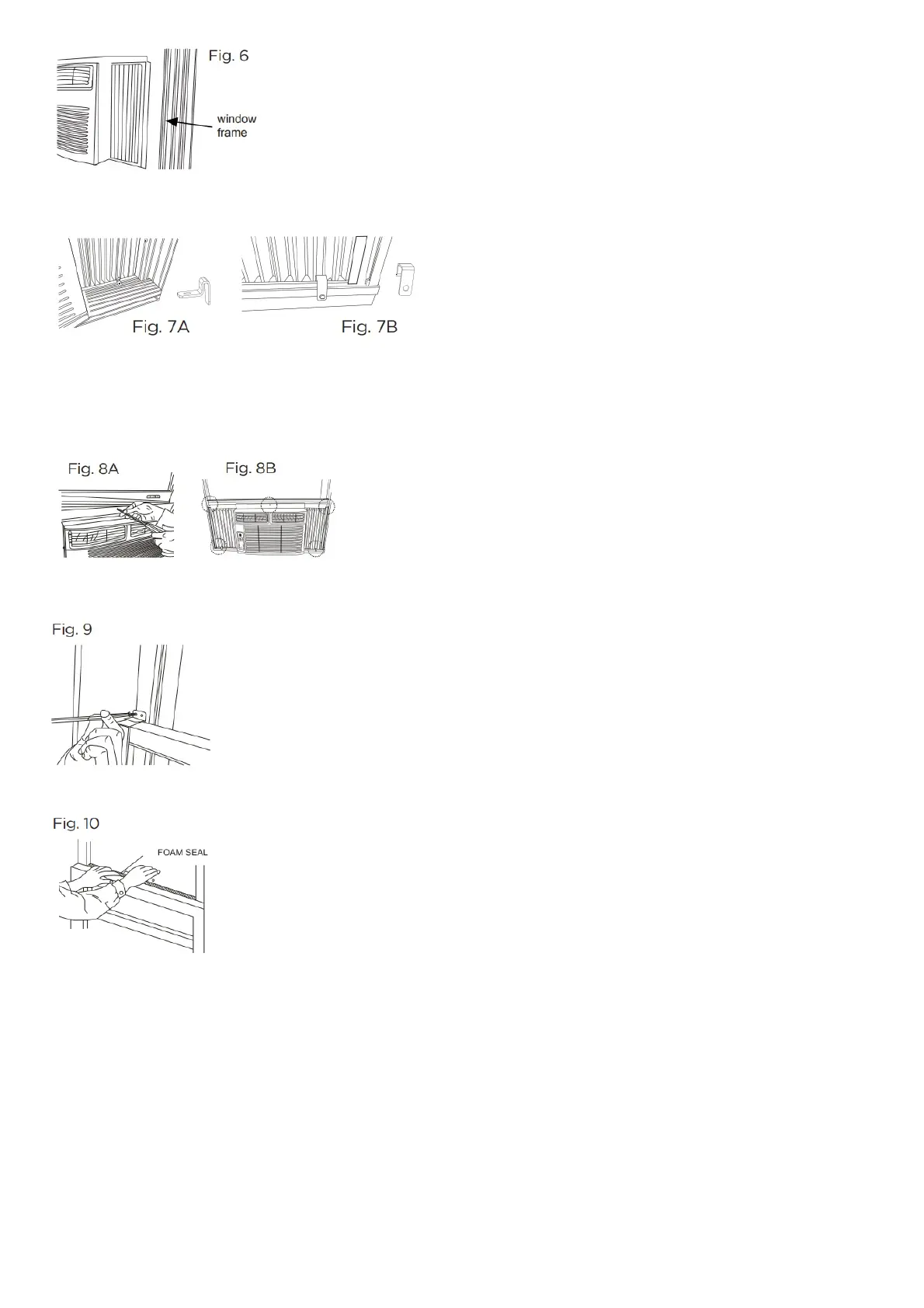 Fig. 6

window frame

Fig. 7A

Fig. 7B

Fig. 8A

Fig. 8B

Fig. 9

Fig. 10

FOAM SEAL