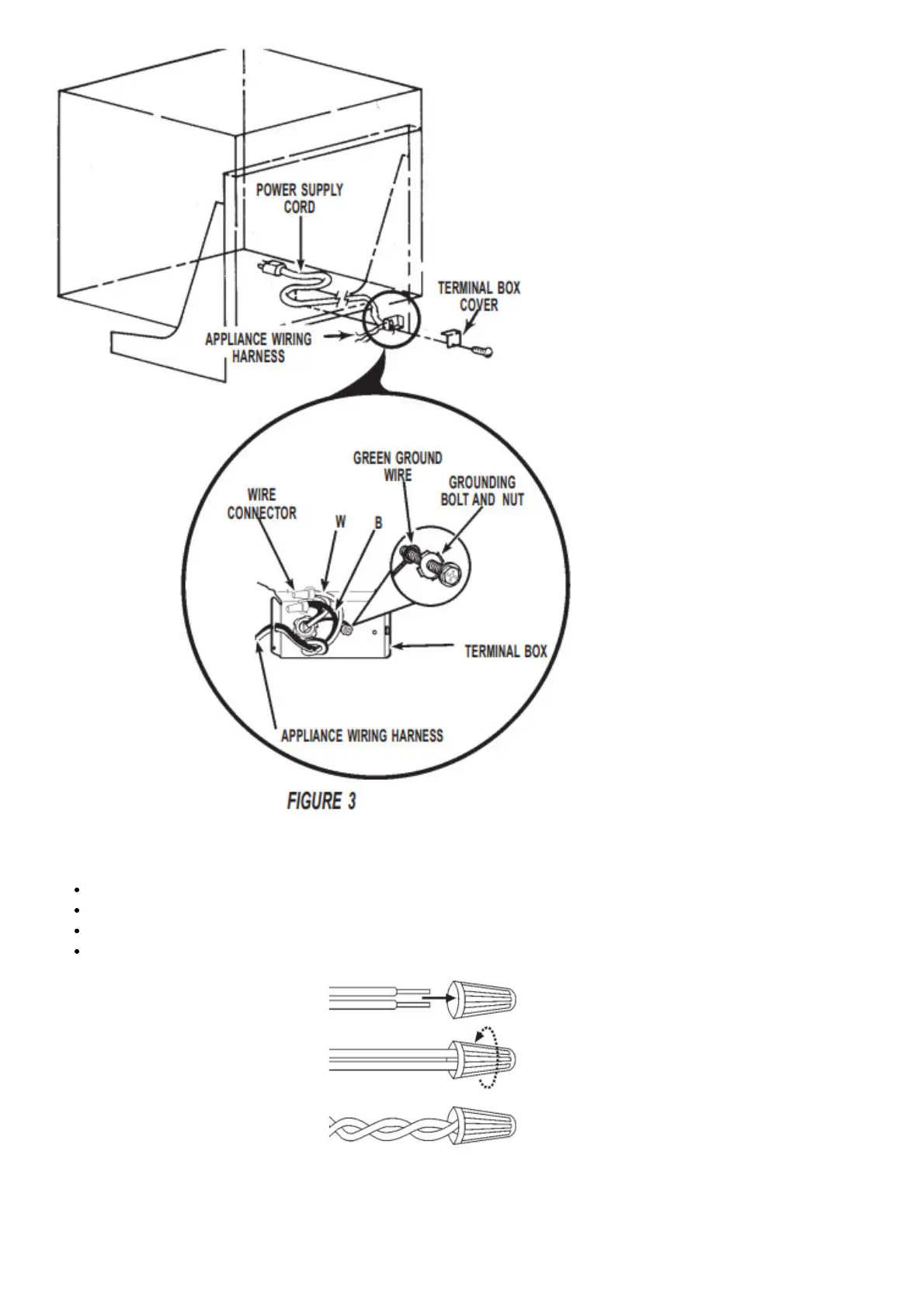 POWER SUPPLY CORD

TERMINAL BOX COVER

APPLIANCE WIRING HARNESS

GREEN GROUND WIRE

GROUNDING BOLT AND NUT

WIRE CONNECTOR

W

B

TERMINAL BOX

APPLIANCE WIRING HARNESS

FIGURE 3