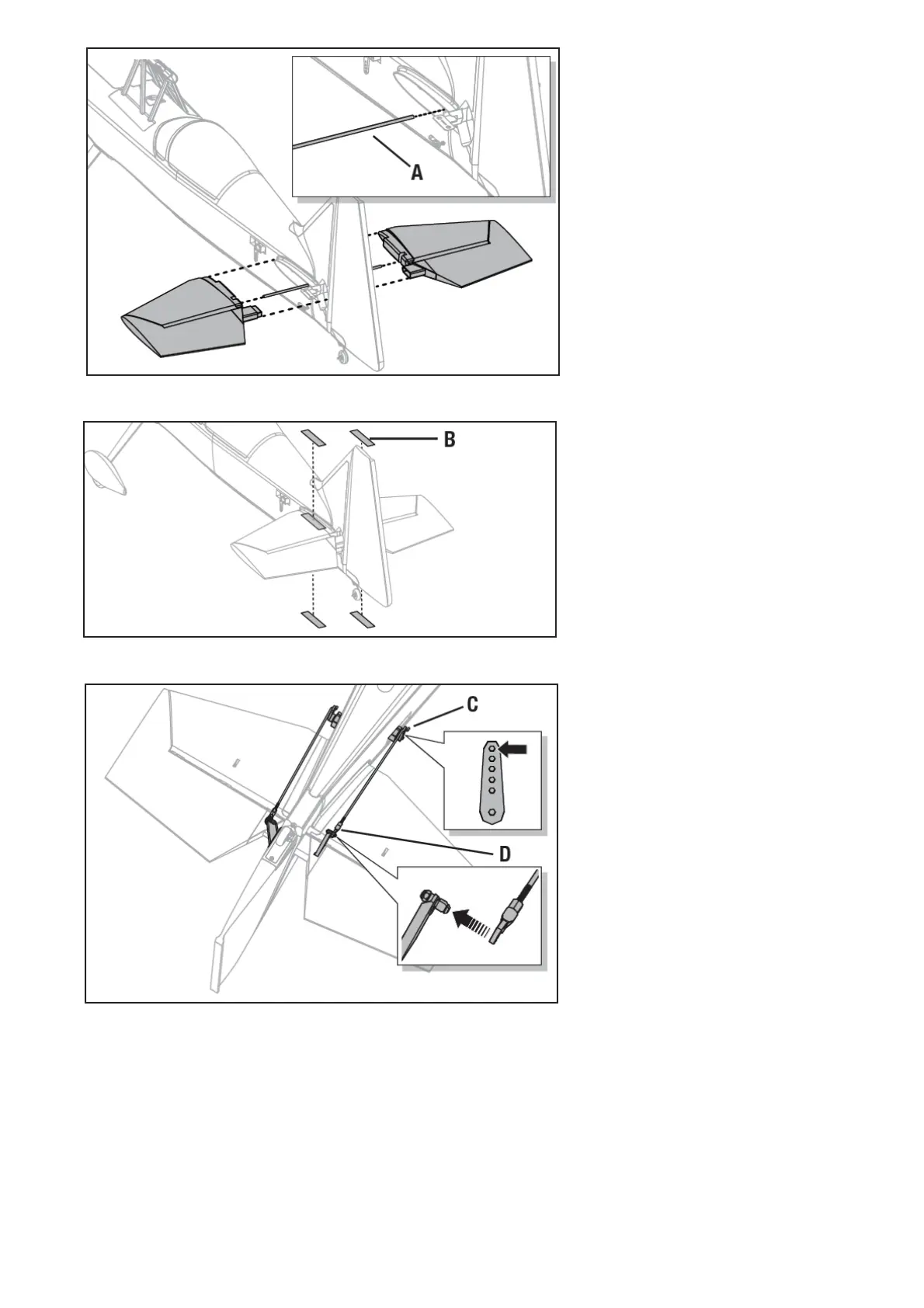 A

B

C

D