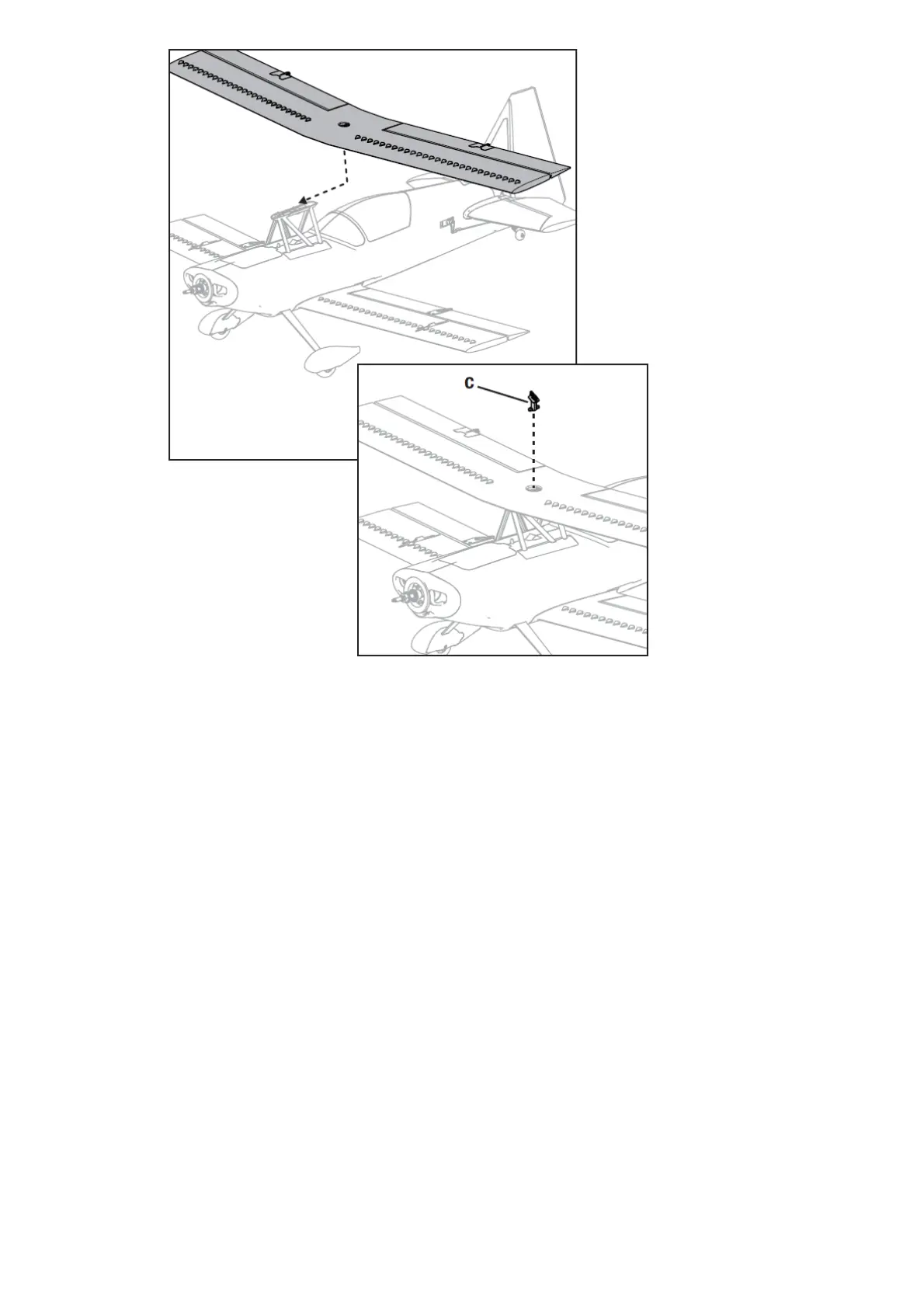 C