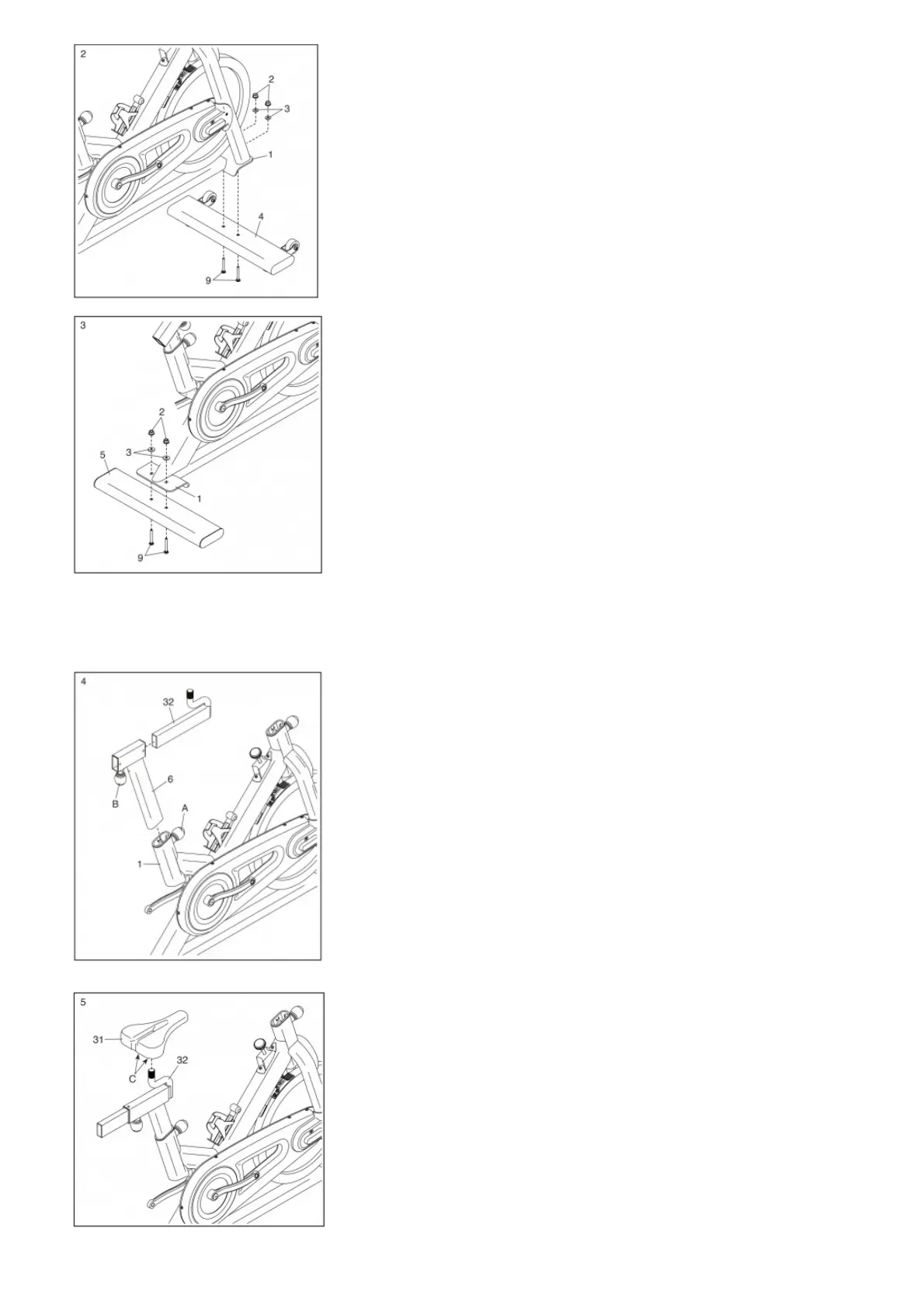 2
2
3
1
4
9

3
2
3
5
1
9

4
32
6
B
A
1

5
31
C
32