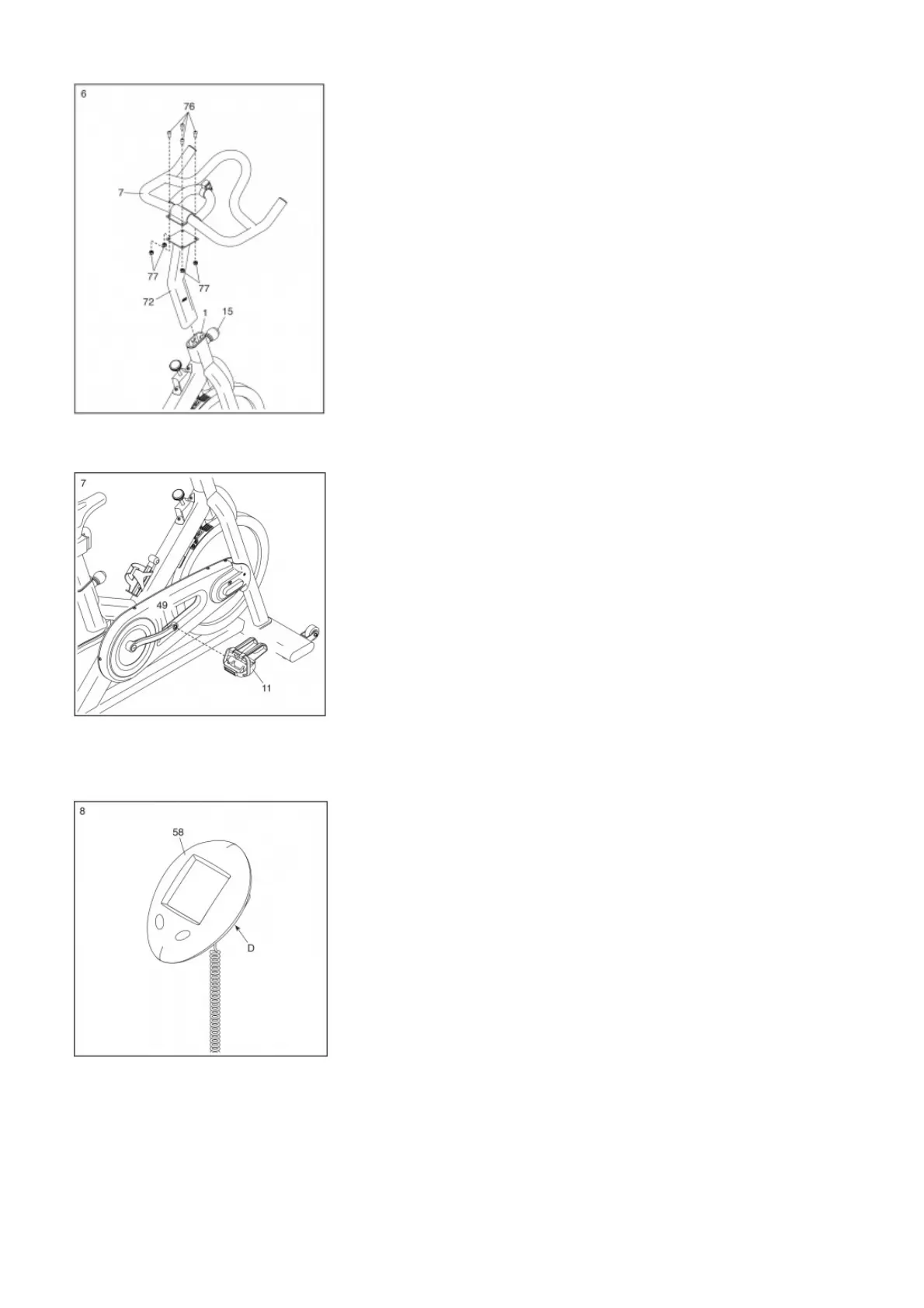 6
76
7
77
77
72
1
15

7
49
11

8
58
D