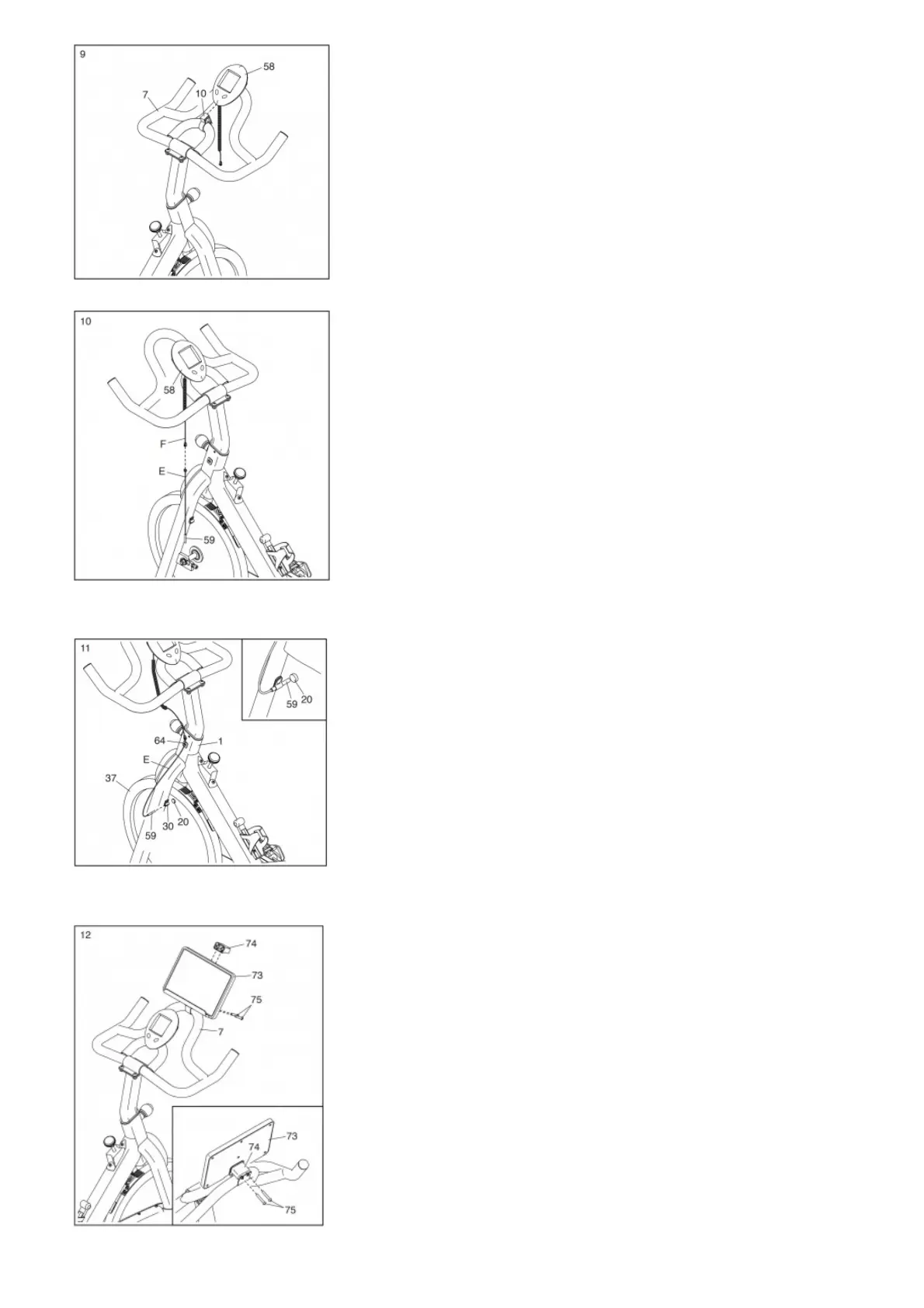 9
58
7
10

10
58
F
E
59

11
59
20
64
1
E
37
30
20
59

12
74
73
75
7
73
74
75