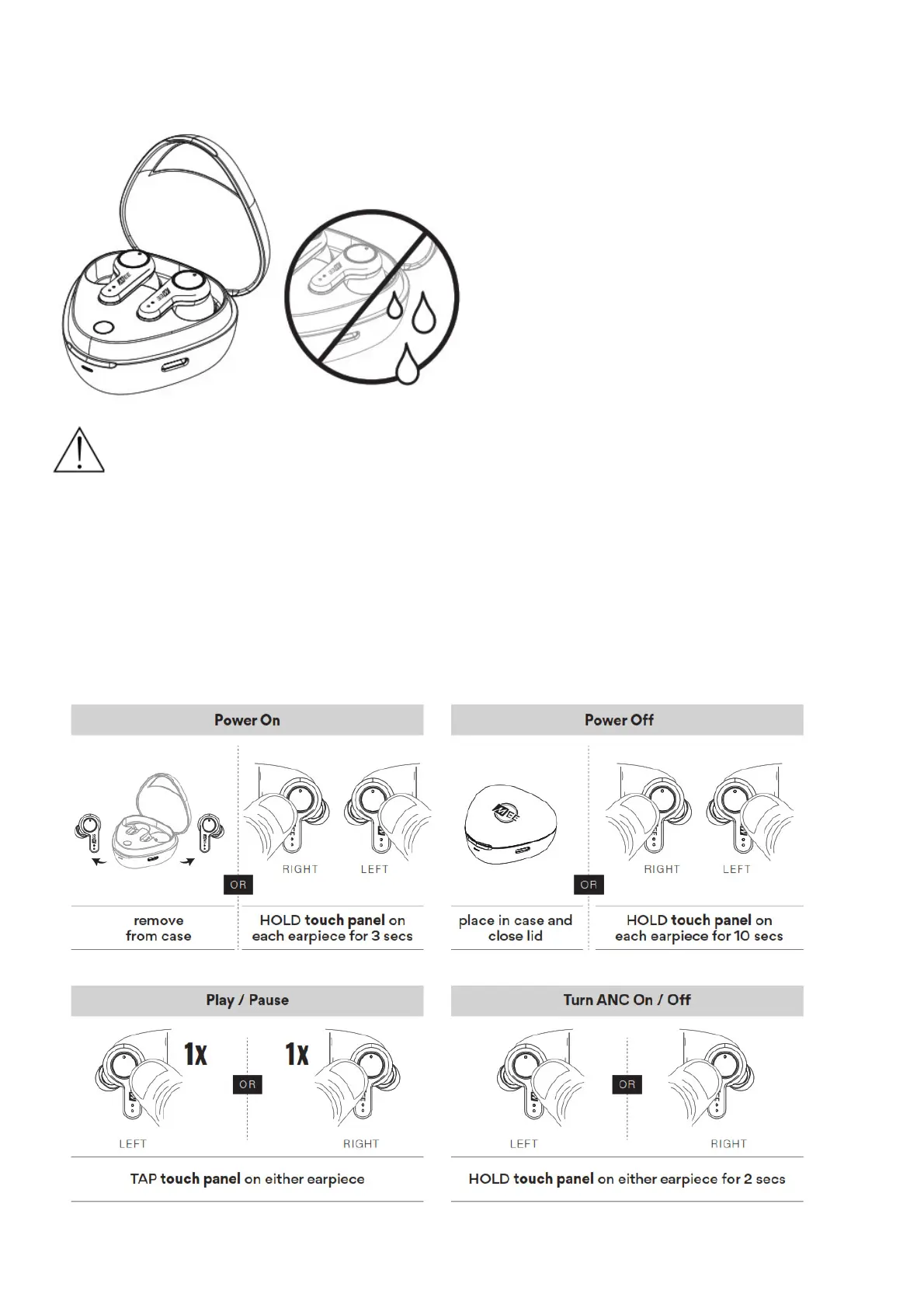 Power On

RIGHT LEFT

OR

remove from case

HOLD **touch panel** on each earpiece for 3 secs

Power Off

RIGHT LEFT

OR

place in case and close lid

HOLD **touch panel** on each earpiece for 10 secs

Play / Pause

1X

OR

1X

LEFT RIGHT

TAP **touch panel** on either earpiece

Turn ANC On / Off

OR

LEFT RIGHT

HOLD **touch panel** on either earpiece for 2 secs