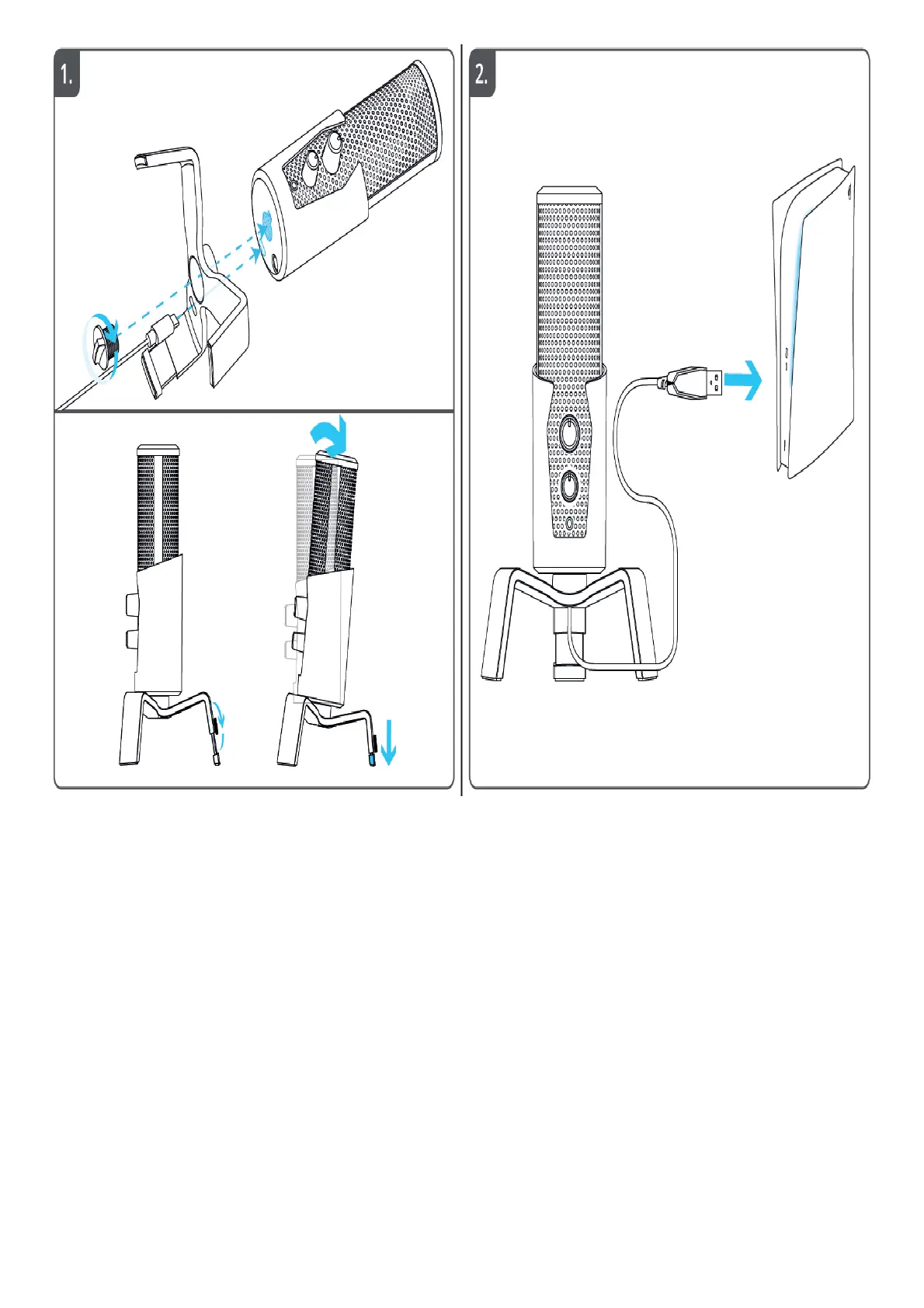 1.

2.