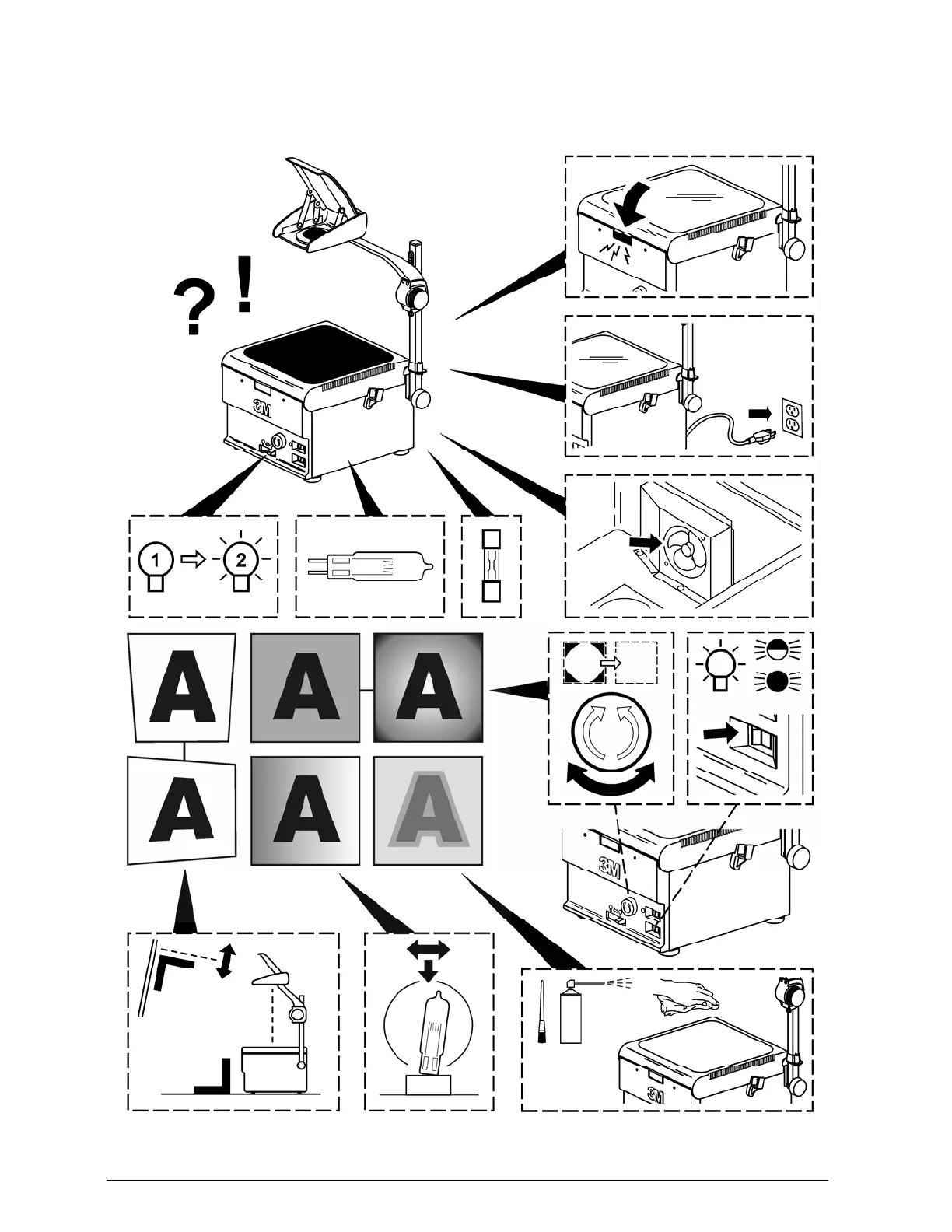 ? !

3M

1

2

A A A

A A A

3M

3M