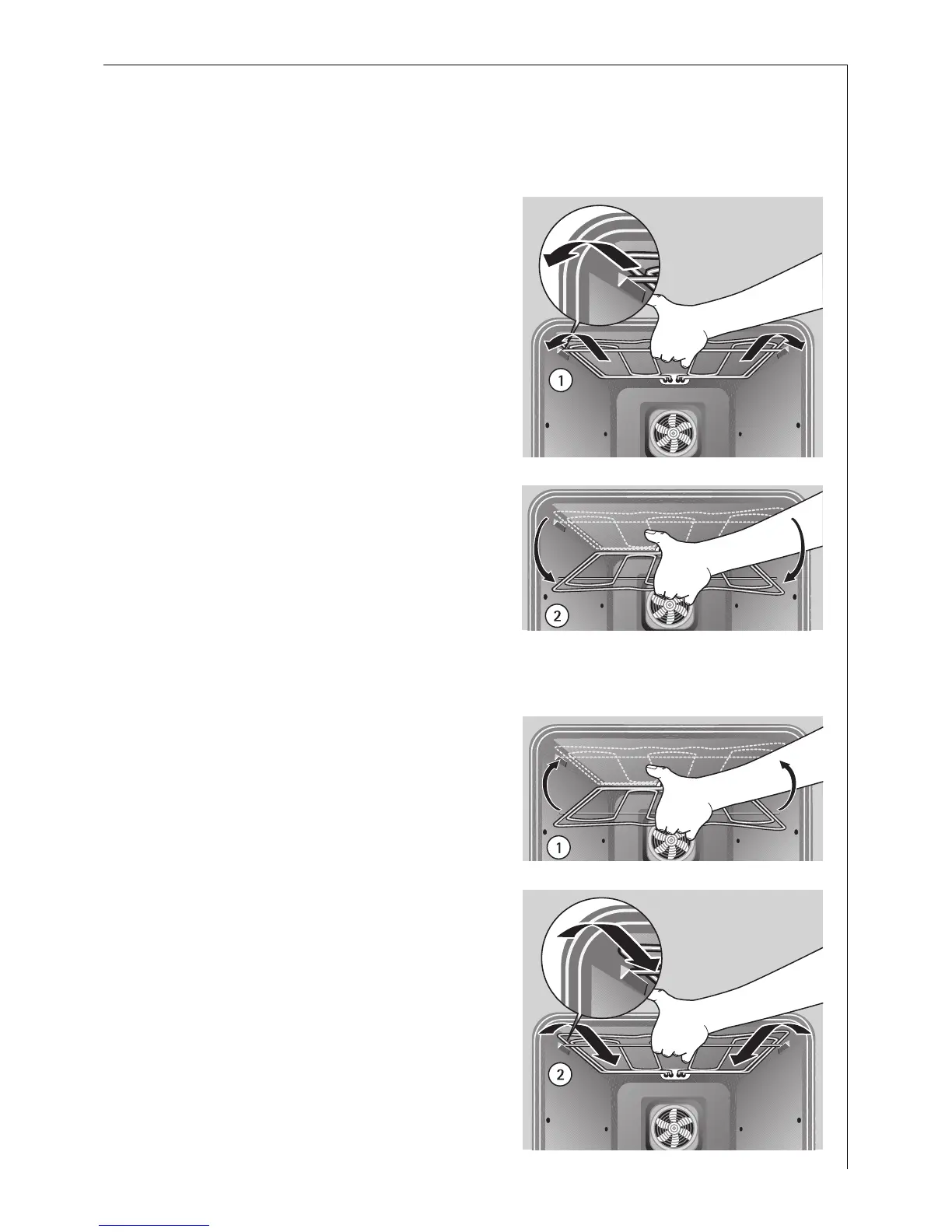 1

2

1

2