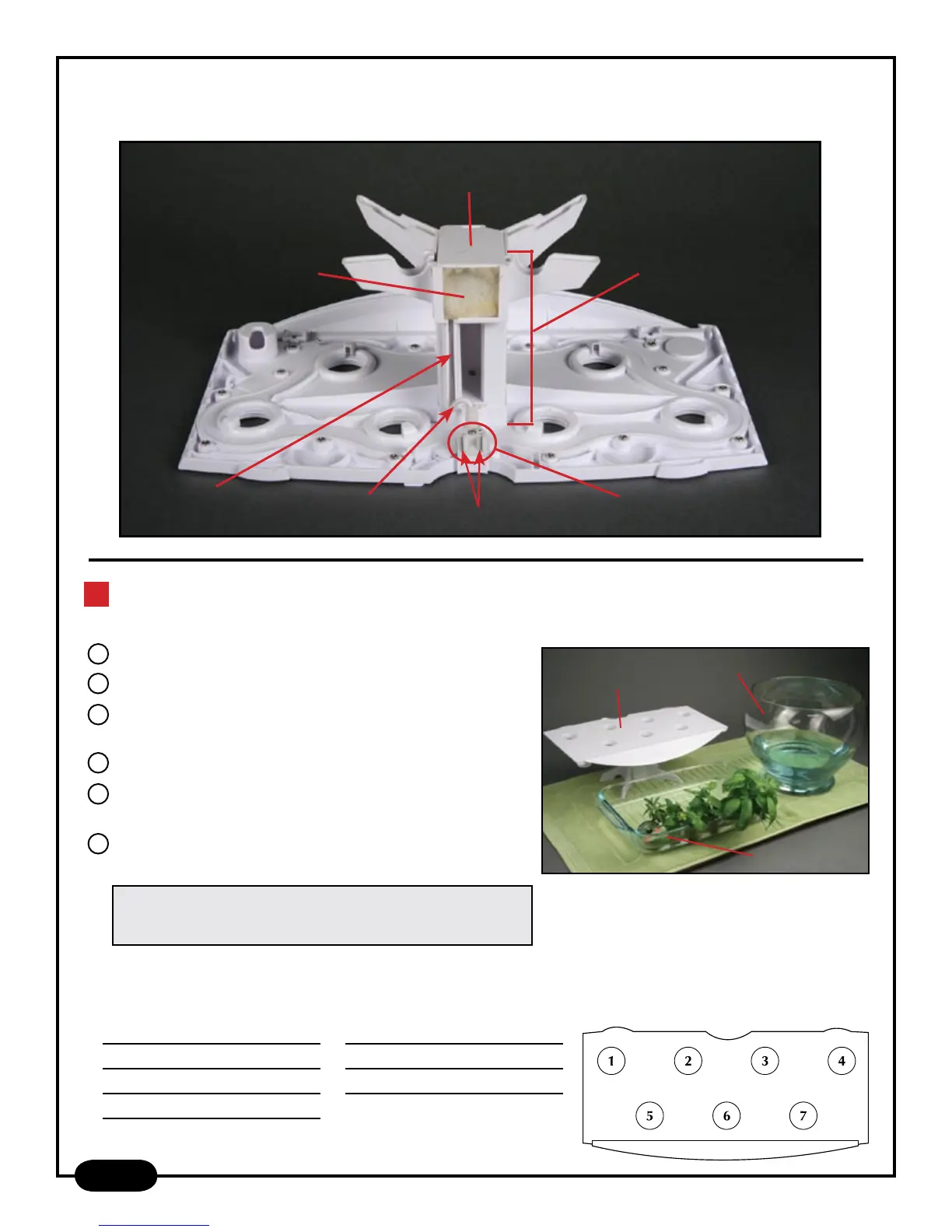 1

2

3

4

5

6

7