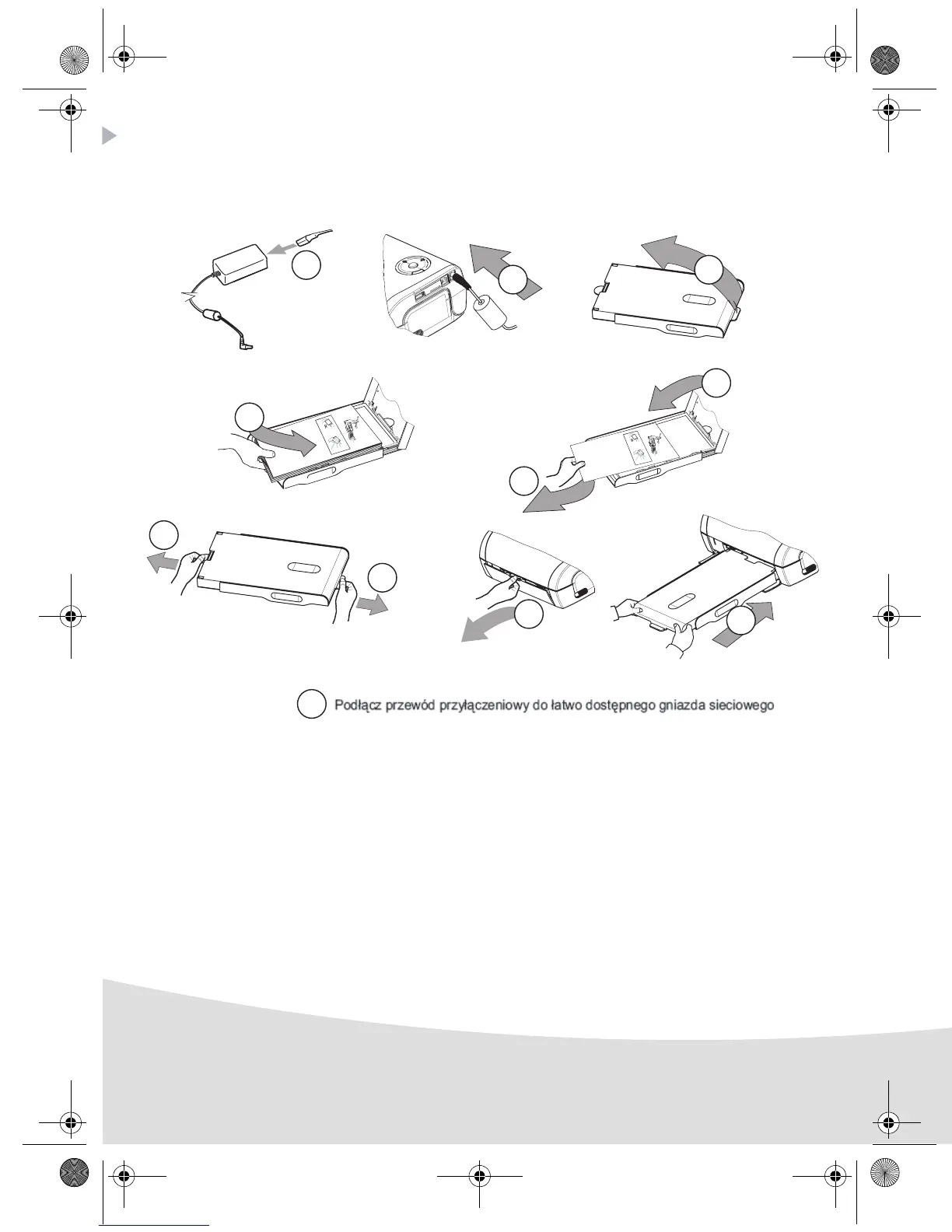 Podłącz przewód przyłączeniowy do łatwo dostępnego gniazda sieciowego