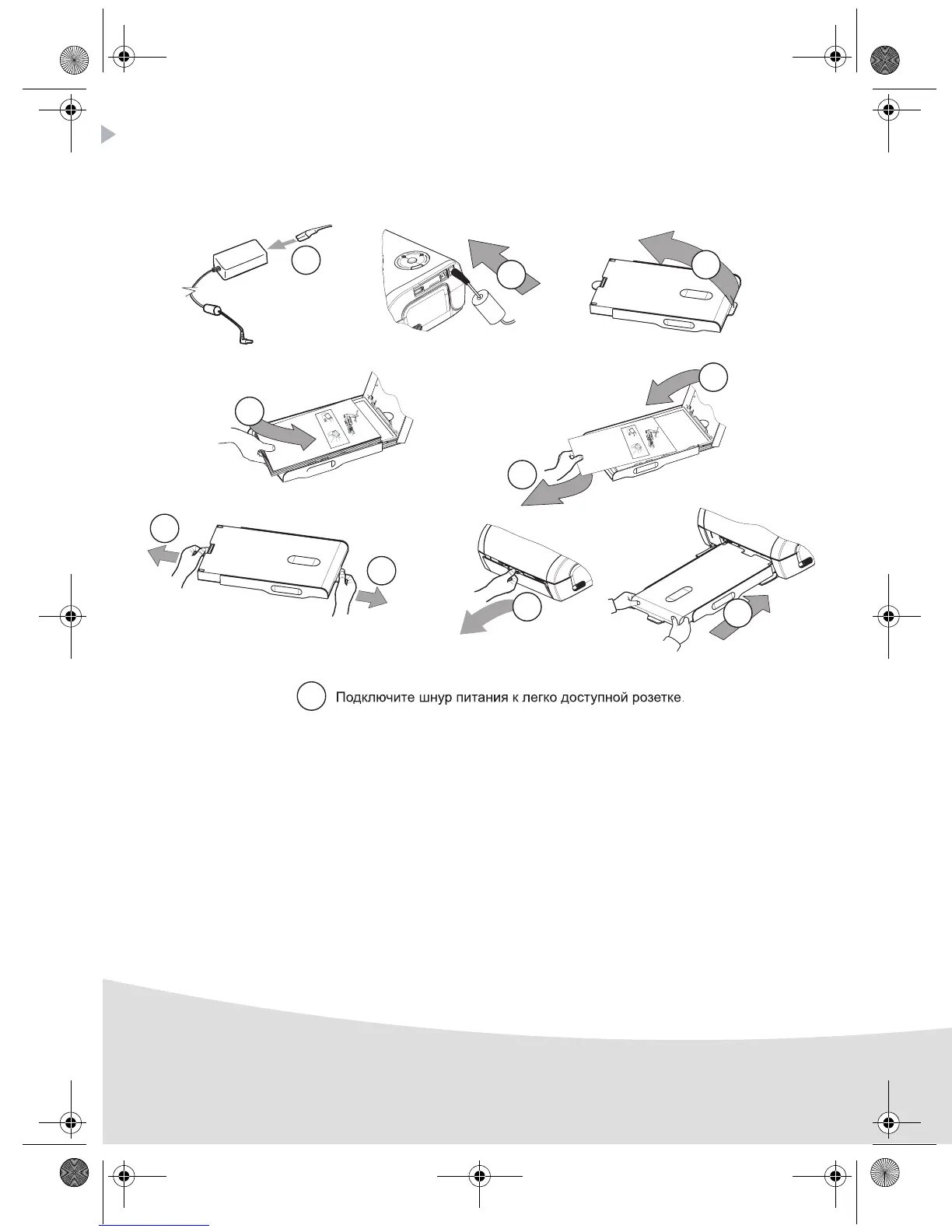 Подключите шнур питания к легко доступной розетке.