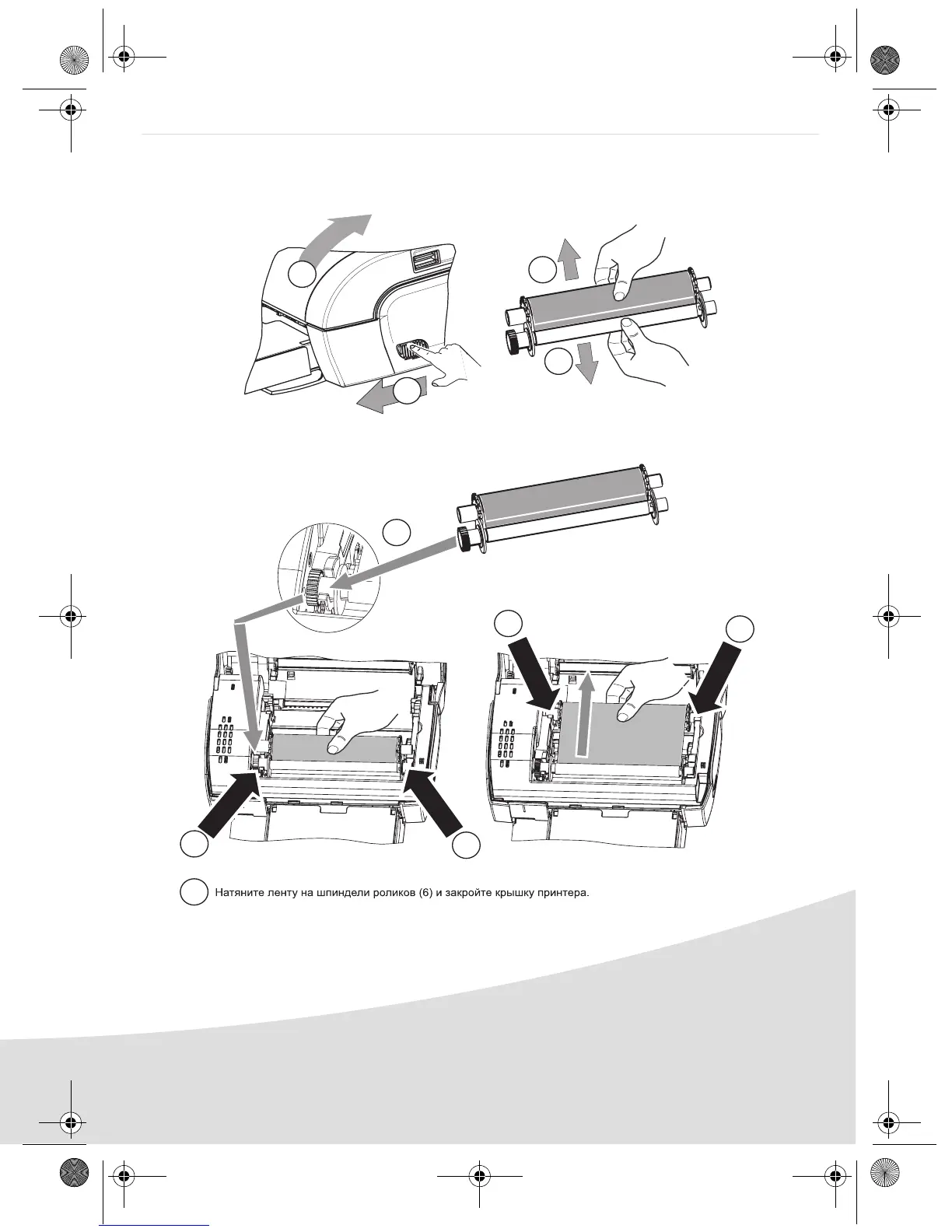 Натяните ленту на шпиндели роликов (6) и закройте крышку принтера.