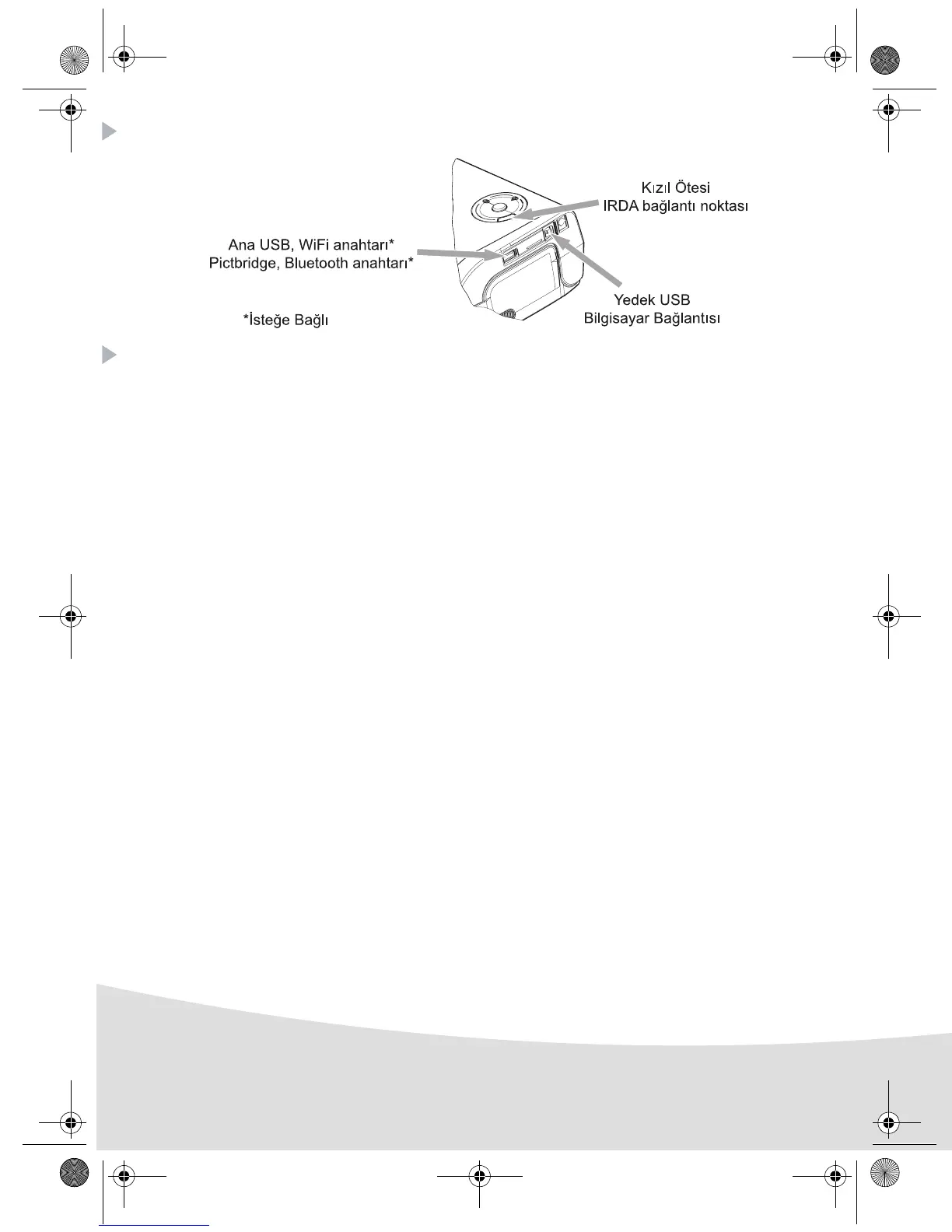 Kızıl Ötesi
IRDA bağlantı noktası

Ana USB, WiFi anahtarı*
Pictbridge, Bluetooth anahtarı*

Yedek USB
Bilgisayar Bağlantısı

*İsteğe Bağlı