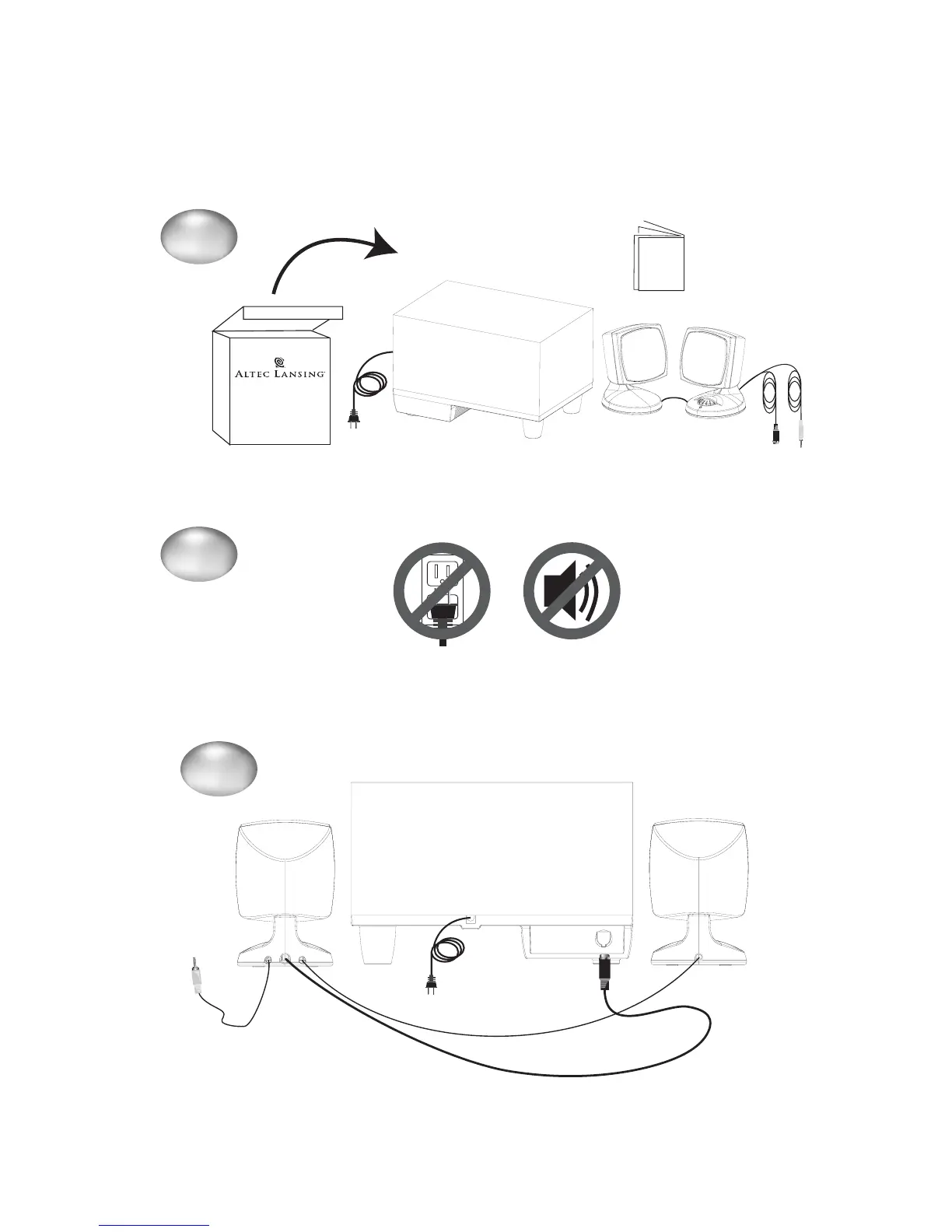 ALTEC LANSING