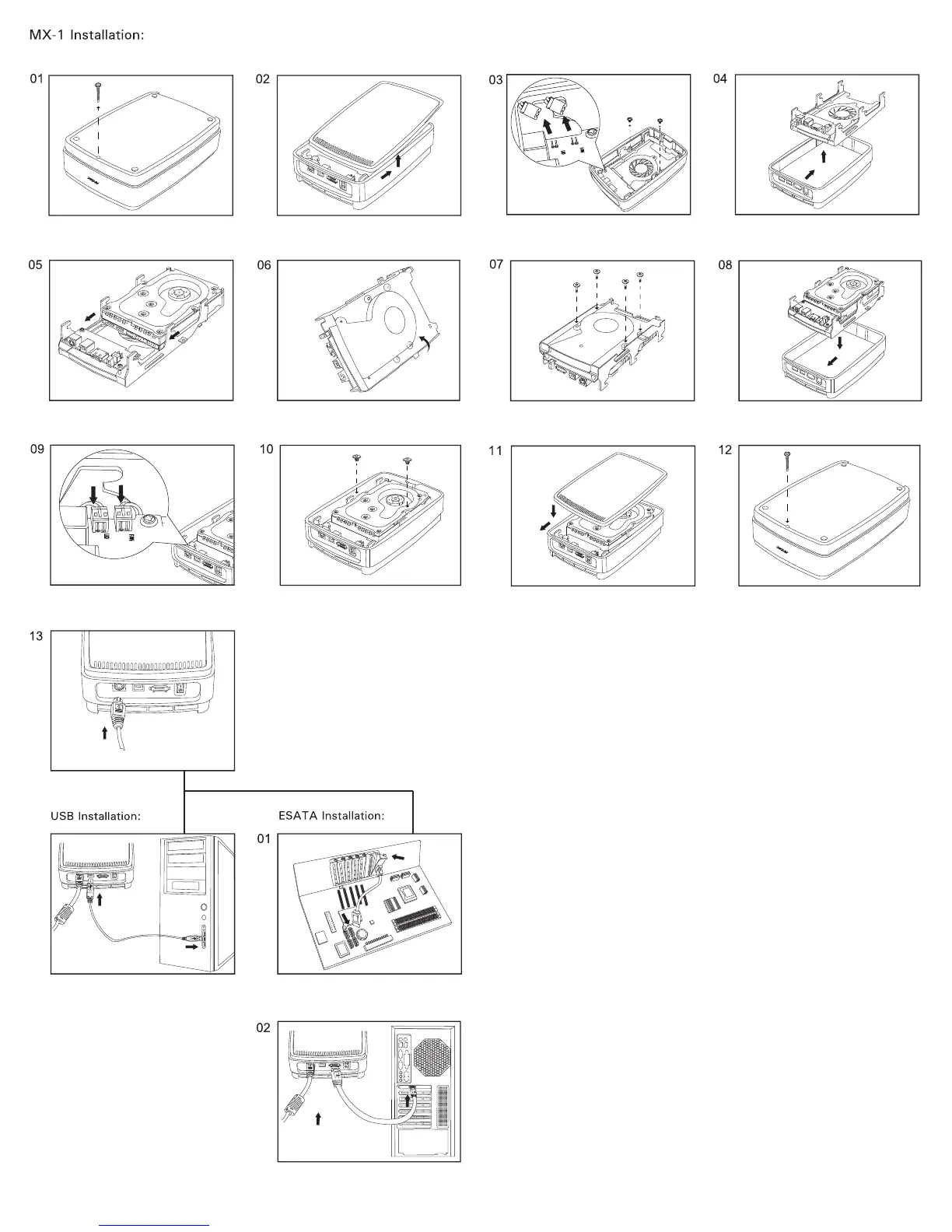 MX-1 Installation:

01

02

03

04

05

06

07

08

09

10

11

12

13

USB Installation:

ESATA Installation:

01

02