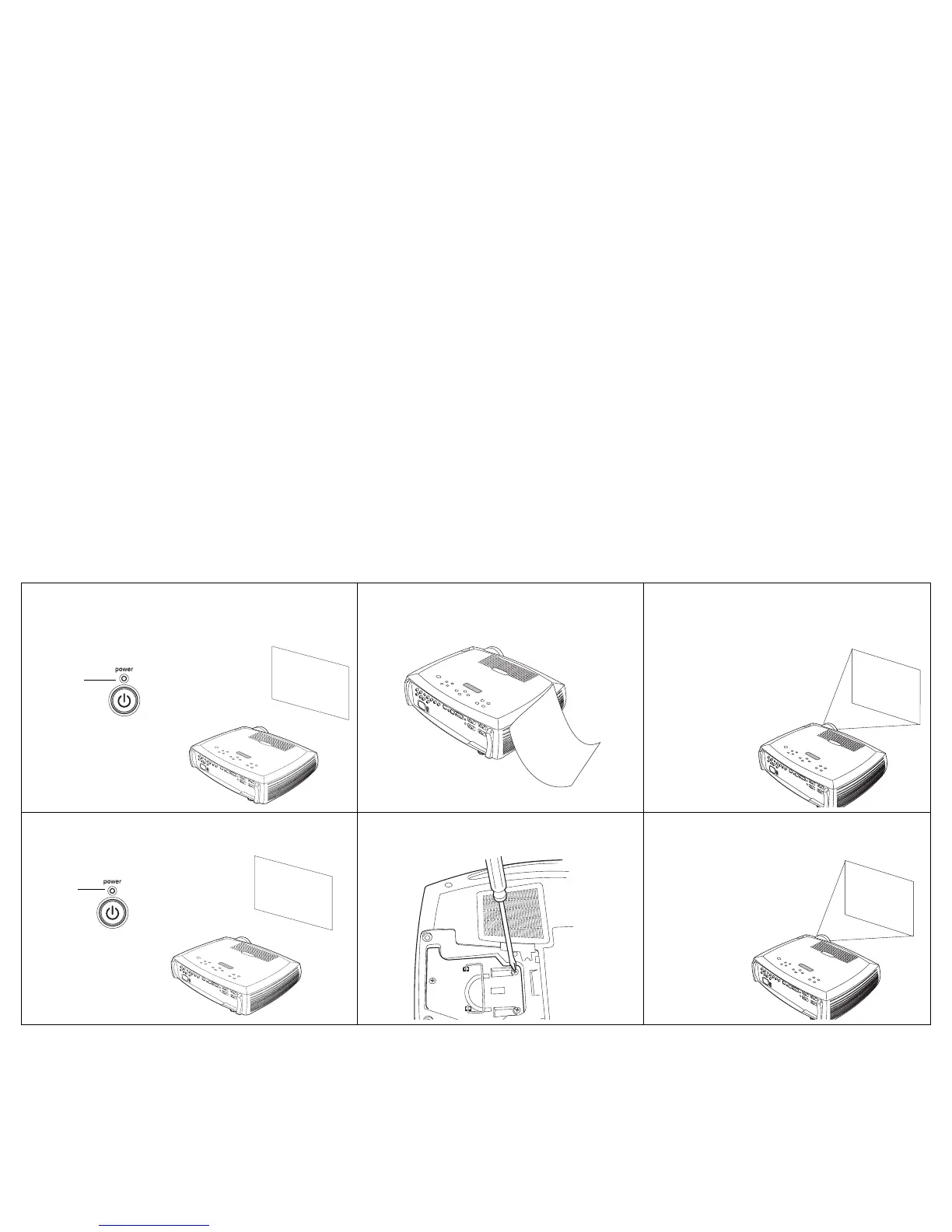 power

power