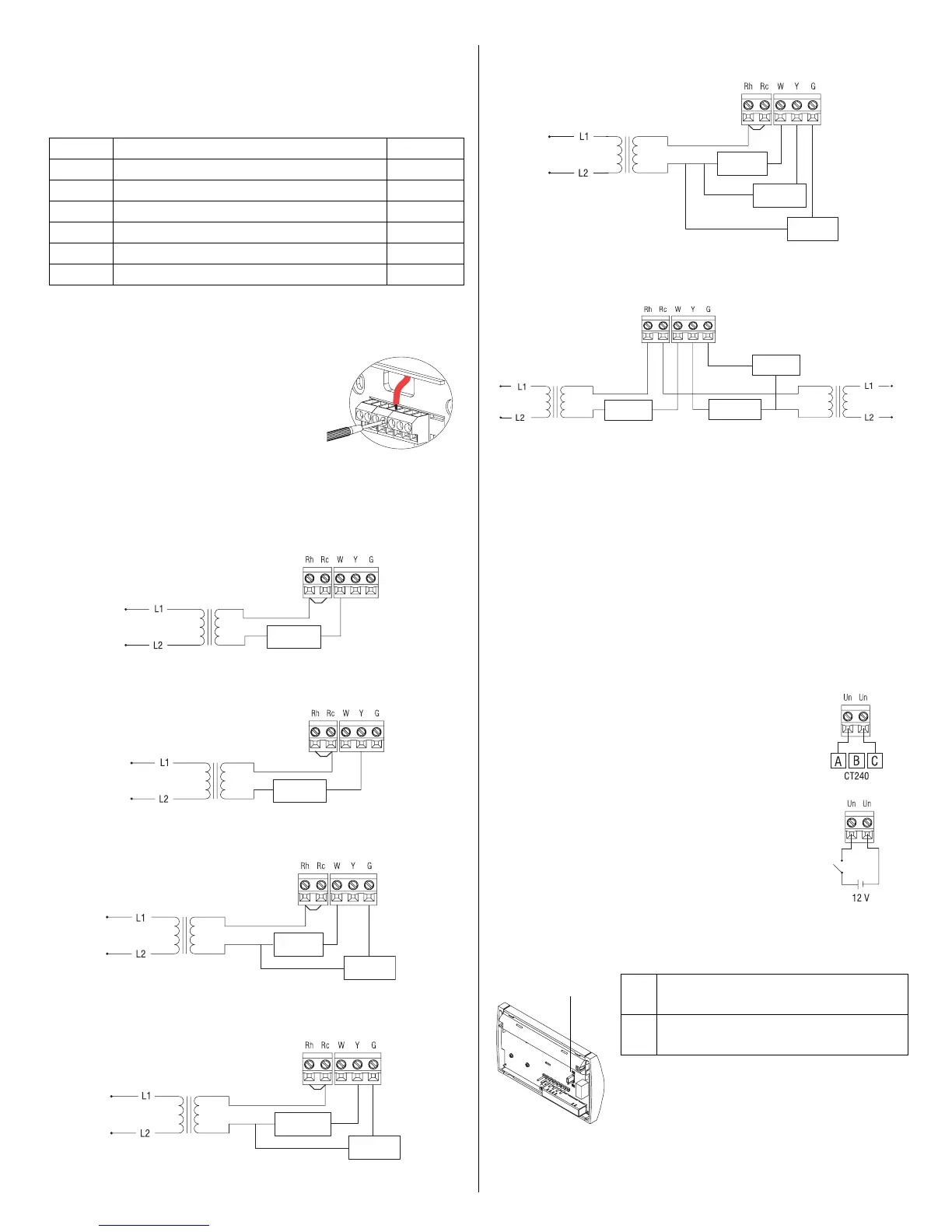 Rh Rc W Y G

L1
L2

Rh Rc W Y G

L1
L2

L1
L2

Rh Rc W Y G

L1
L2

Rh Rc W Y G

L1
L2

Rh Rc W Y G

L1
L2

Rh Rc W Y G

L1
L2

Un Un

A B C

CT240

Un Un

12 V