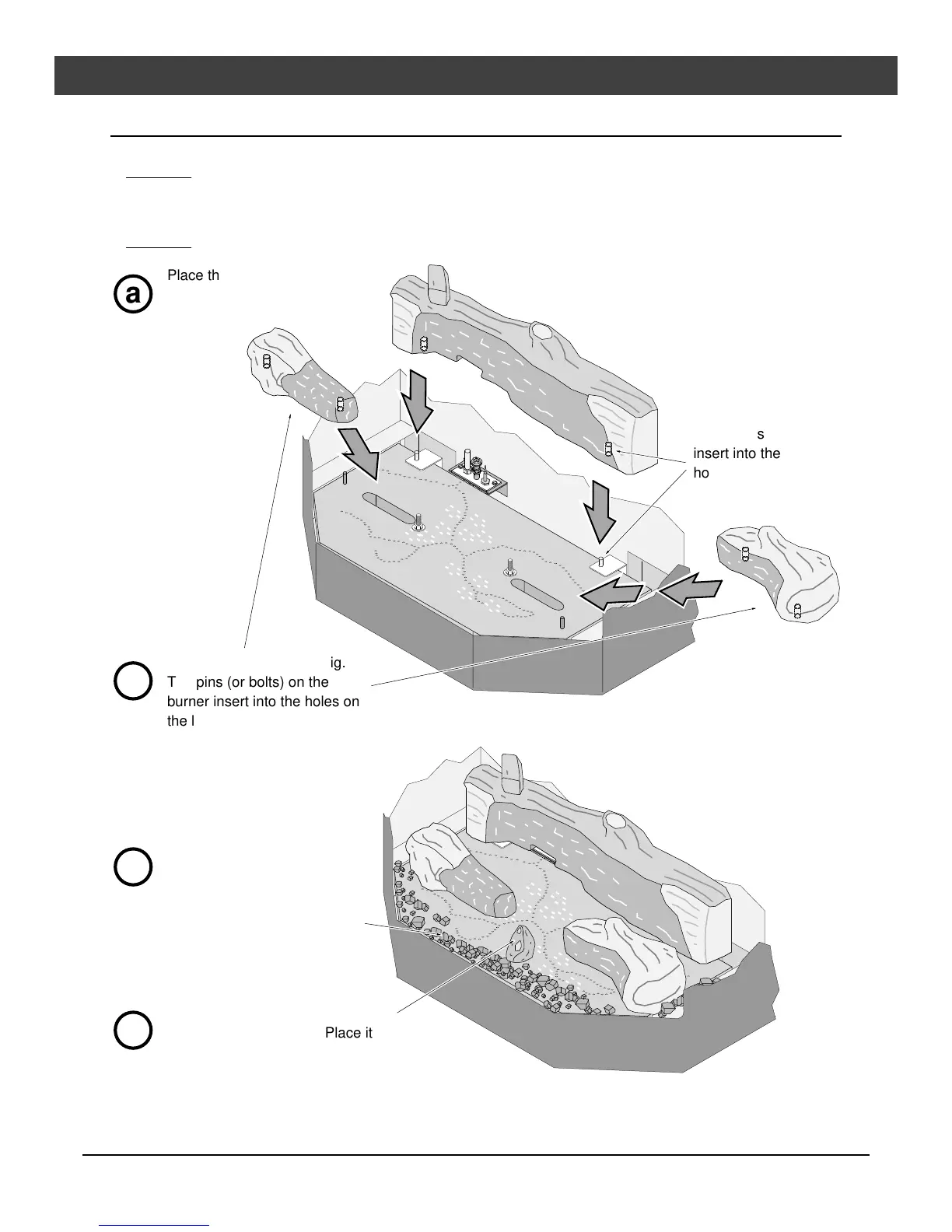 a

Place th

s
insert into the
ho

ig.
T pins (or bolts) on the burner insert into the holes on the l

Place it