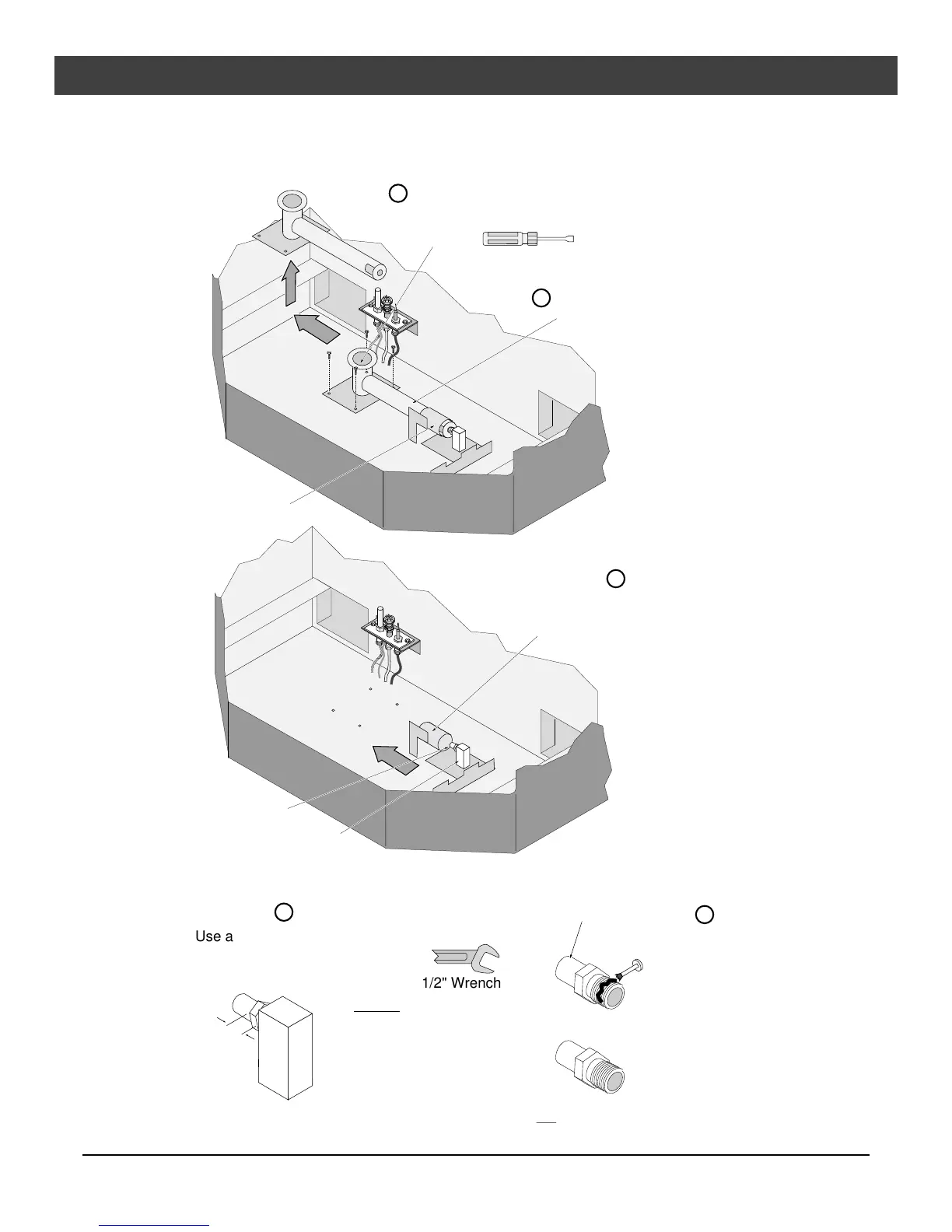 Use a

1/2" Wrench