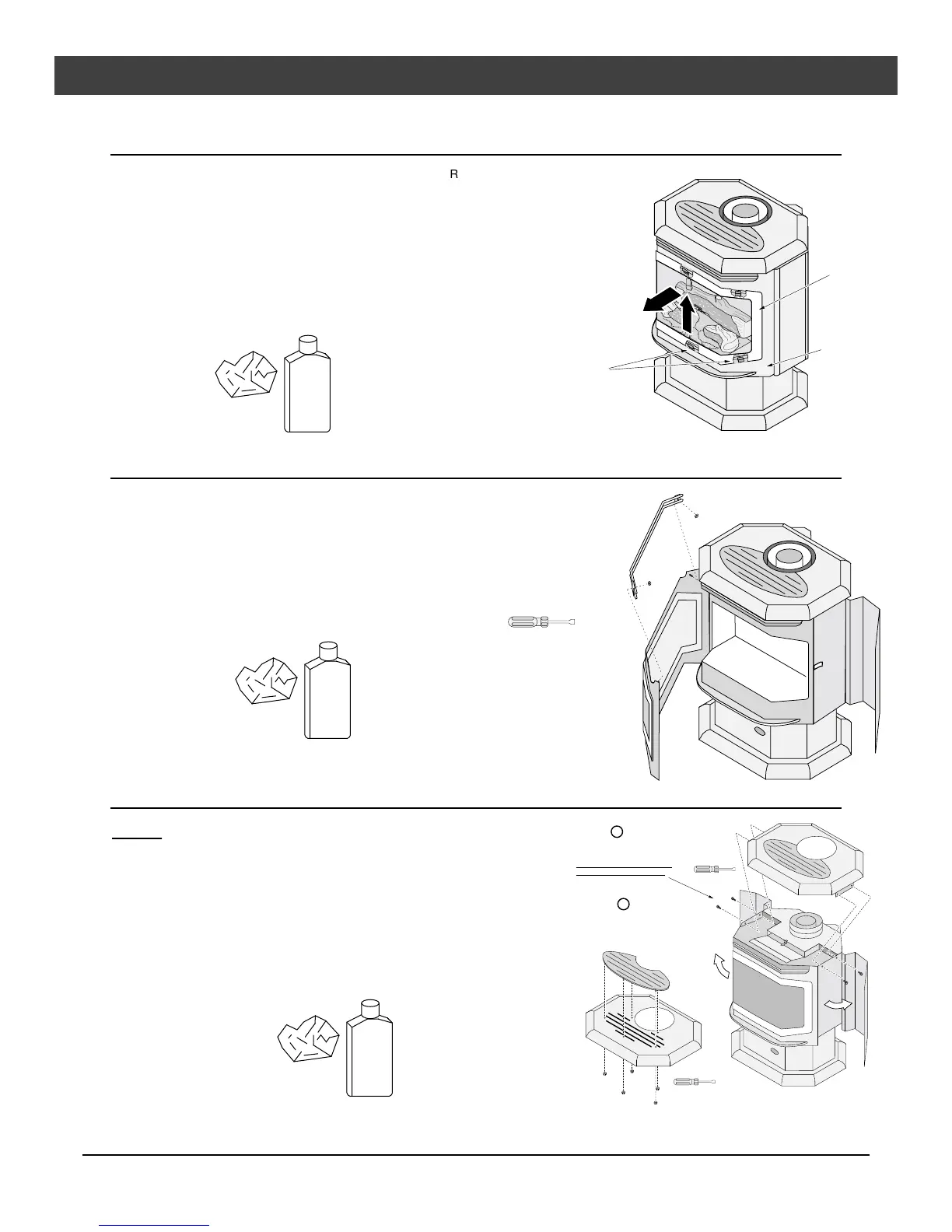 R