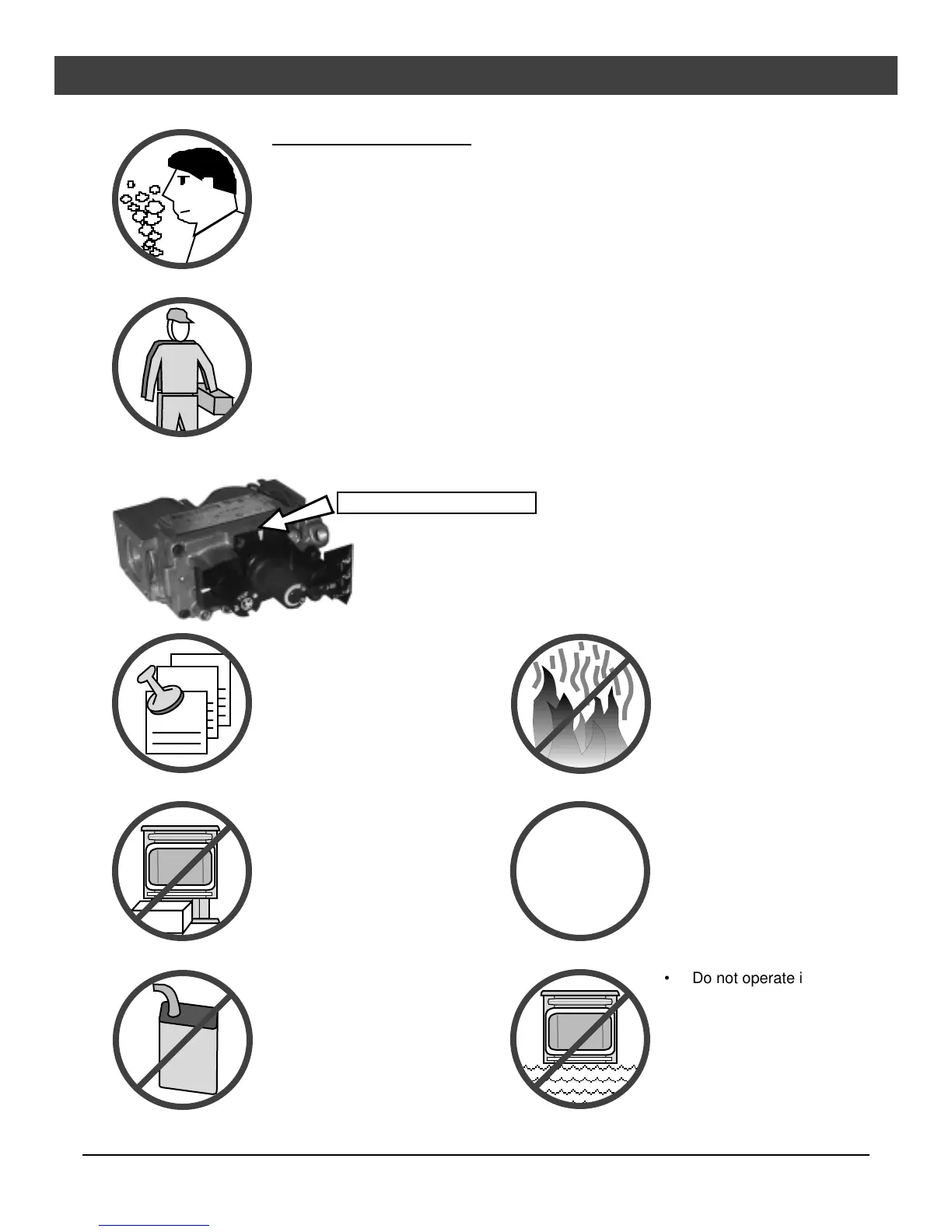 • Do not operate i