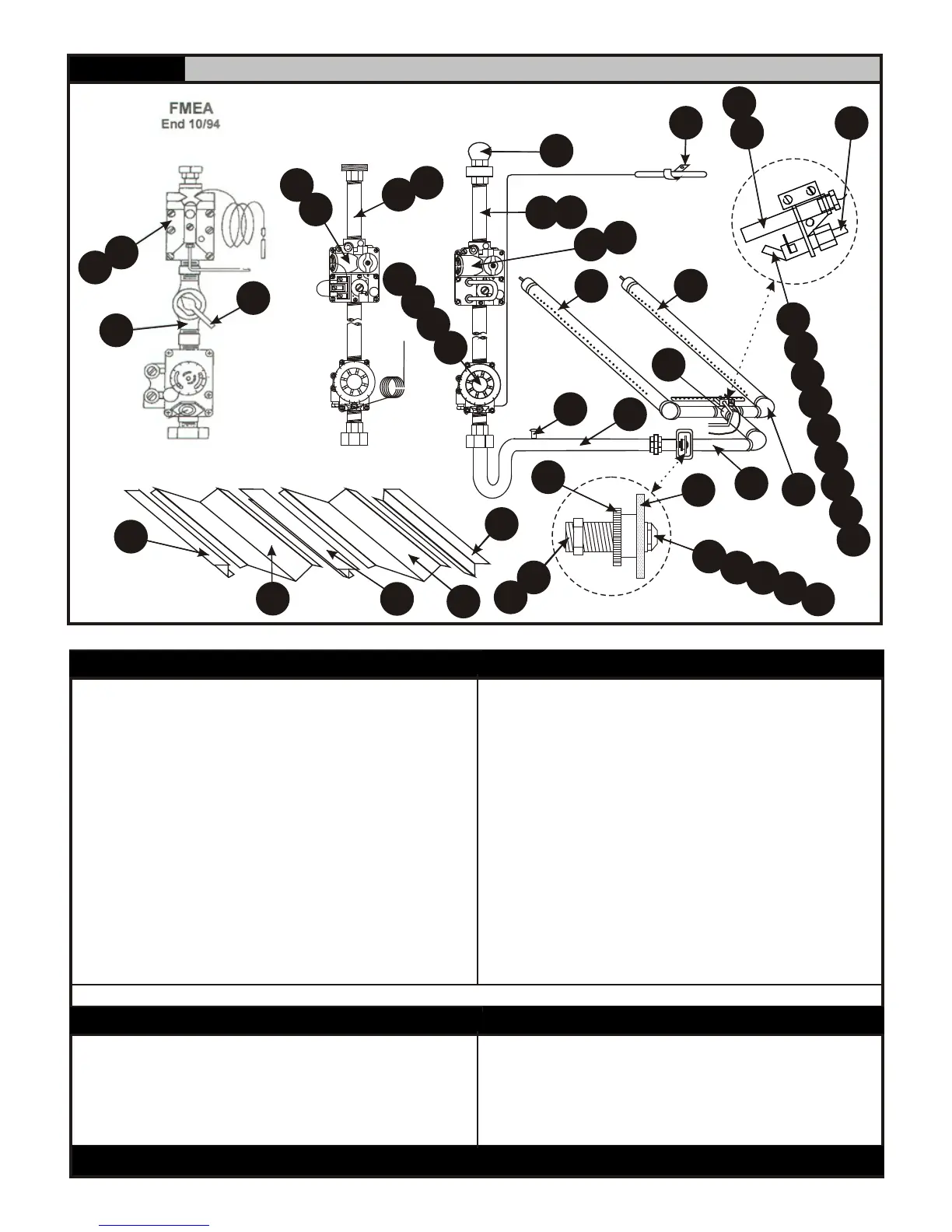 FMEA
End 10/94