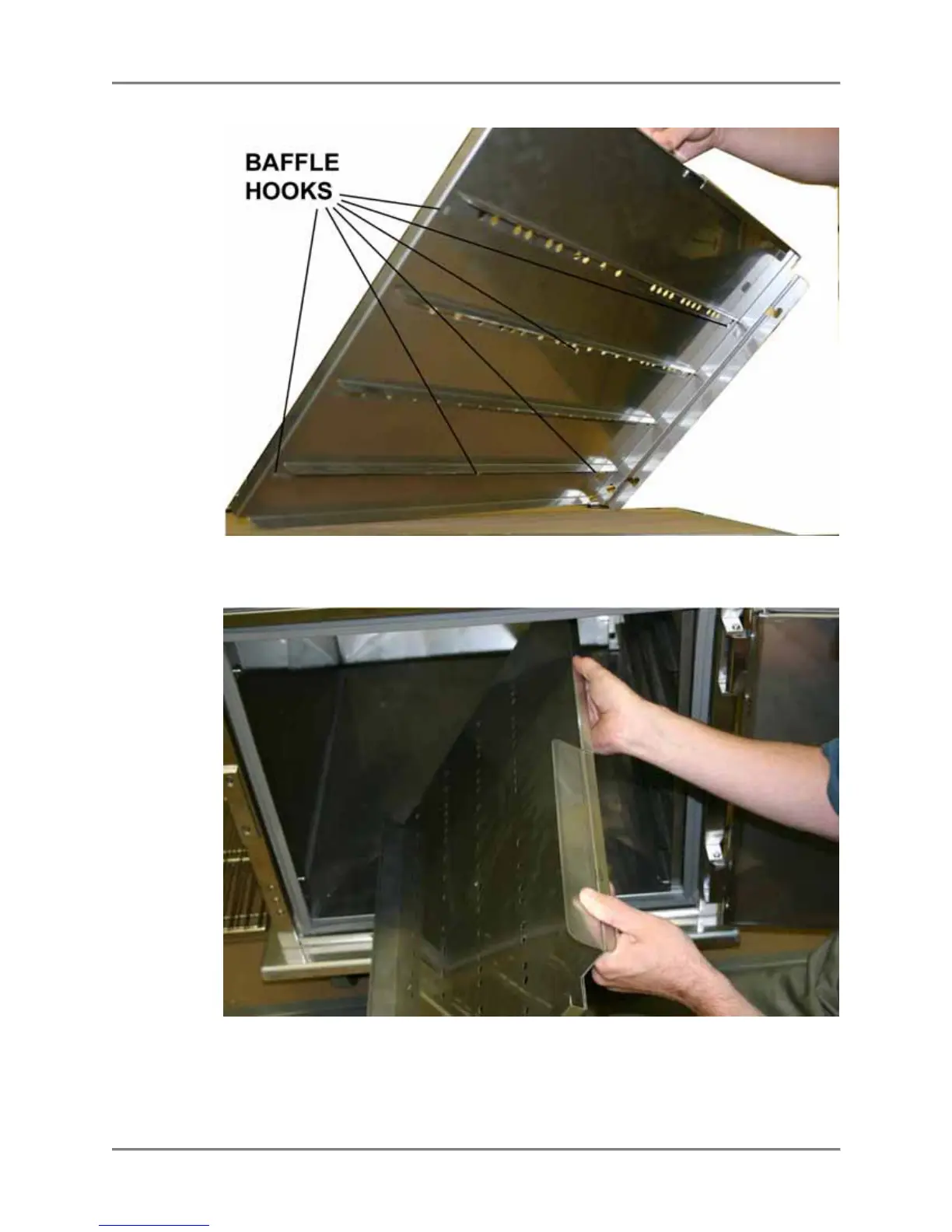 BAFFLE HOOKS