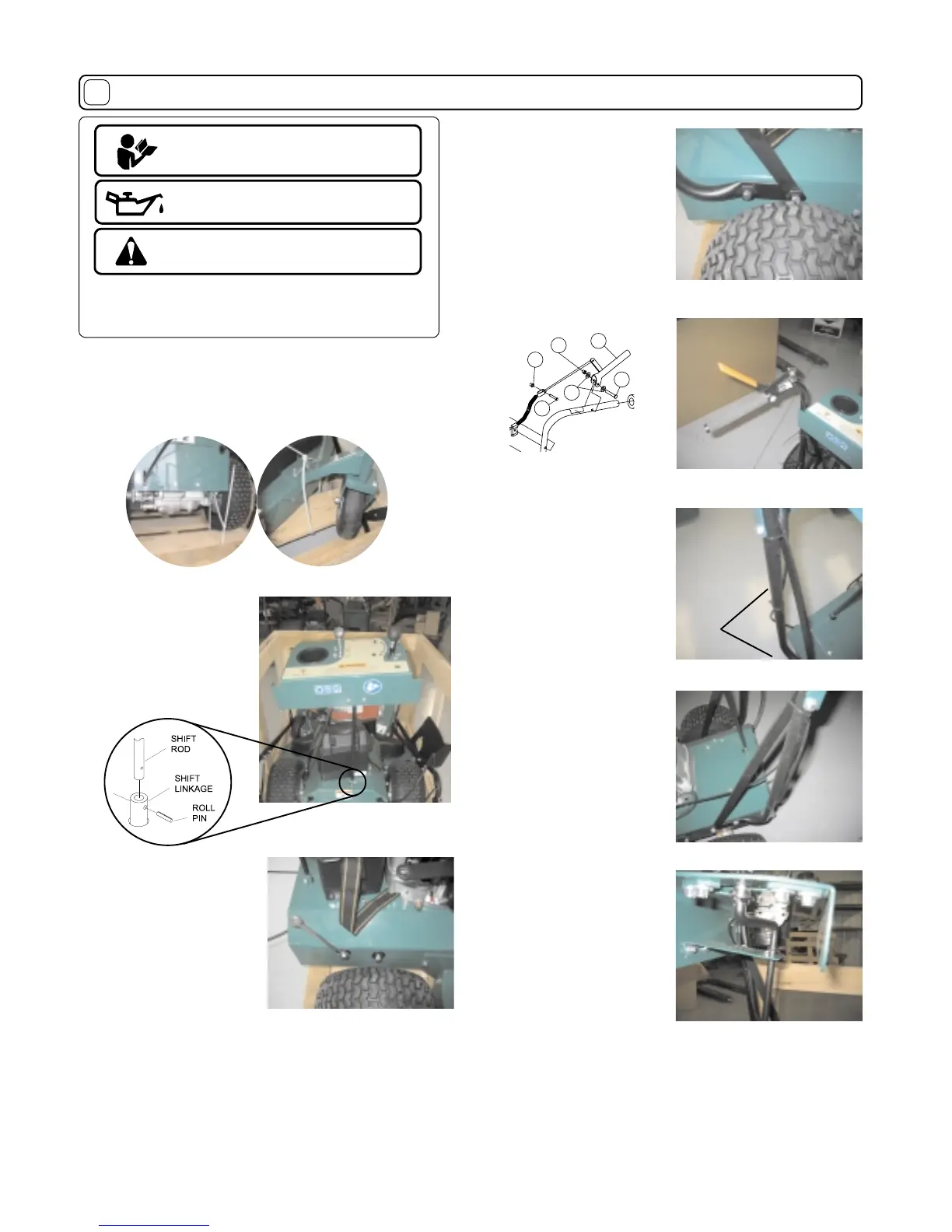 SHIFT ROD

SHIFT LINKAGE

ROLL PIN