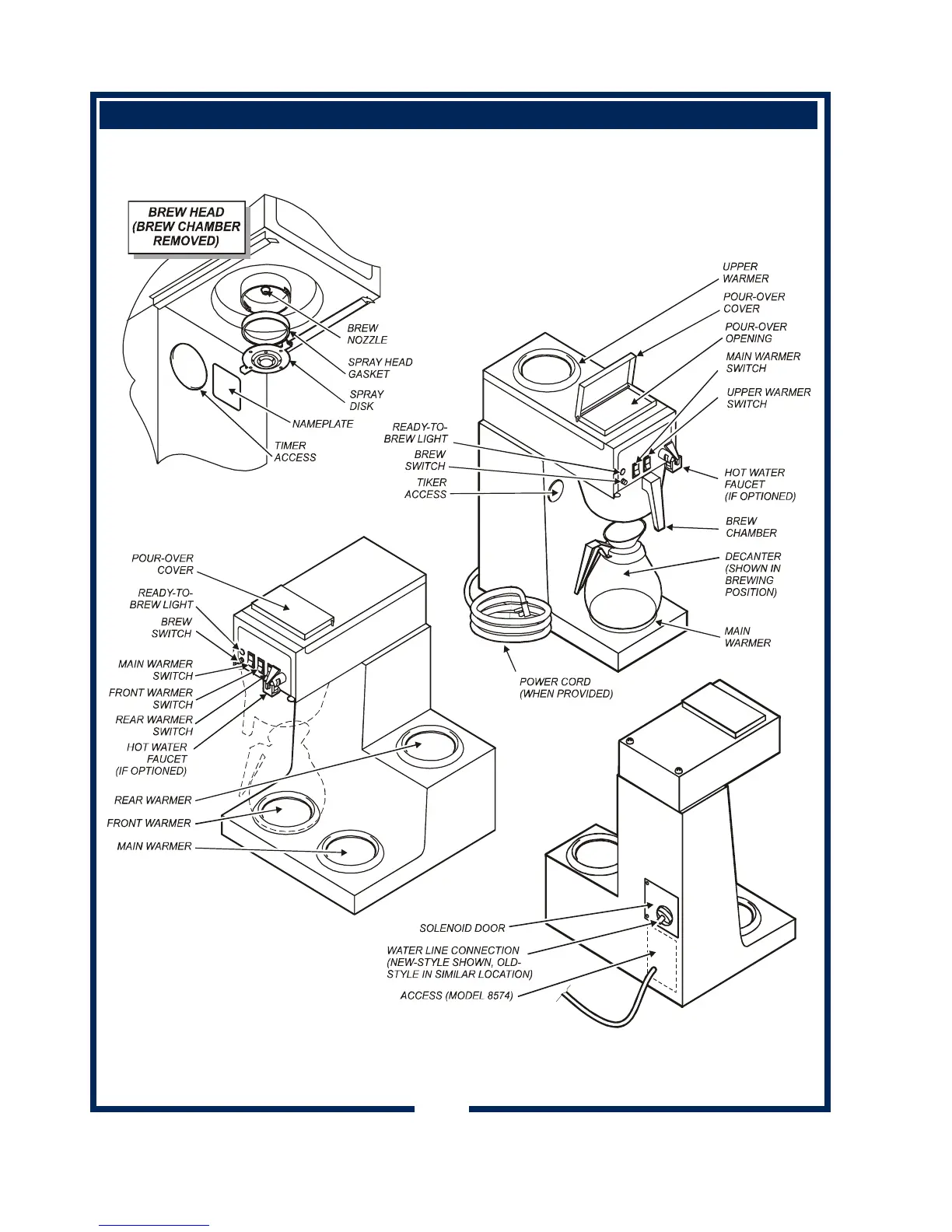 BREW HEAD (BREW CHAMBER REMOVED)

BREW NOZZLE

SPRAY HEAD GASKET

SPRAY DISK

NAMEPLATE

TIMER ACCESS

UPPER WARMER

POUR-OVER COVER

POUR-OVER OPENING

MAIN WARMER SWITCH

UPPER WARMER SWITCH

READY-TO-BREW LIGHT

BREW SWITCH

TIKER ACCESS

HOT WATER FAUCET (IF OPTIONED)

BREW CHAMBER

DECANTER (SHOWN IN BREWING POSITION)

MAIN WARMER

POWER CORD (WHEN PROVIDED)

POUR-OVER COVER

READY-TO-BREW LIGHT

BREW SWITCH

MAIN WARMER SWITCH

FRONT WARMER SWITCH

REAR WARMER SWITCH

HOT WATER FAUCET (IF OPTIONED)

REAR WARMER

FRONT WARMER

MAIN WARMER

SOLENOID DOOR

WATER LINE CONNECTION (NEW-STYLE SHOWN, OLD-STYLE IN SIMILAR LOCATION)

ACCESS (MODEL 8574)