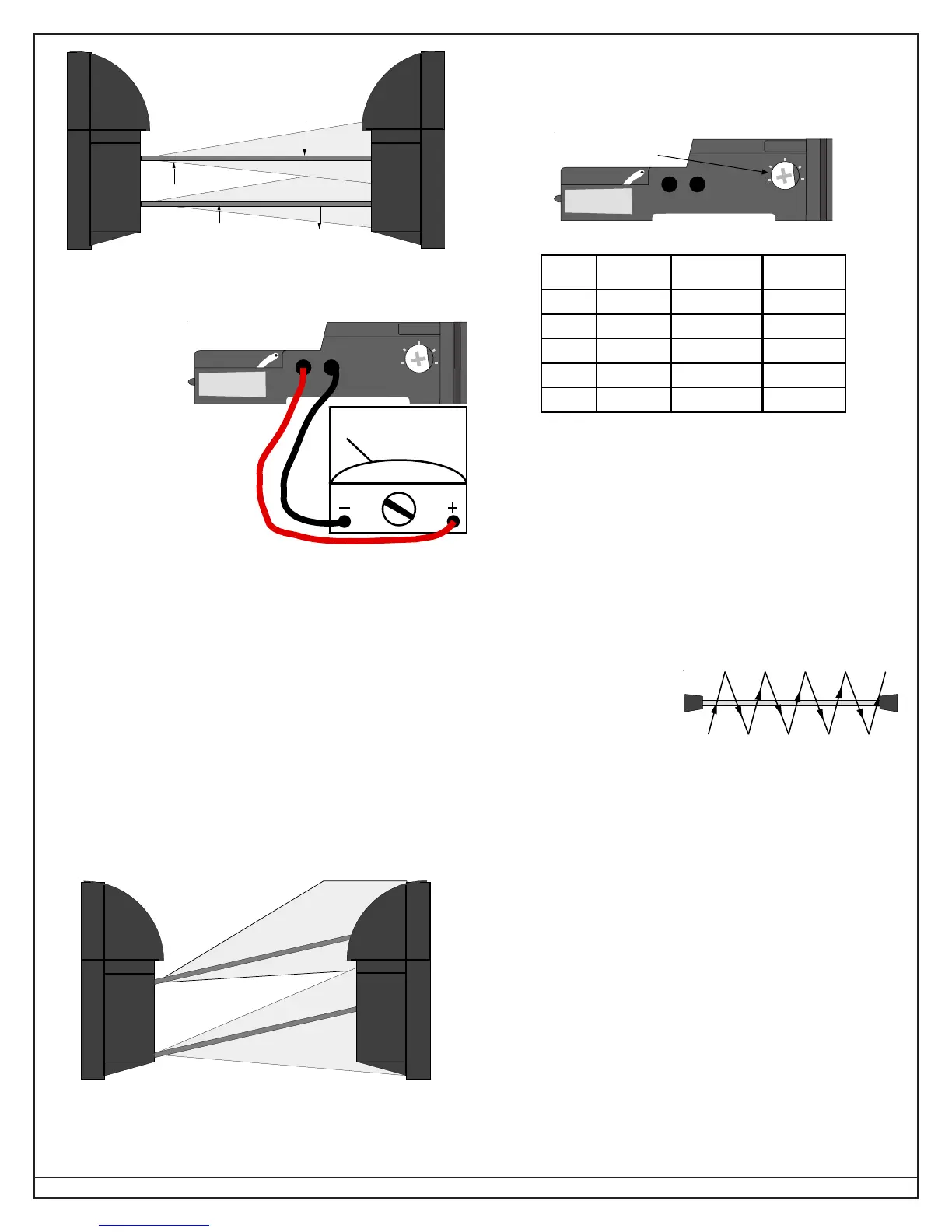 $-$ $+$