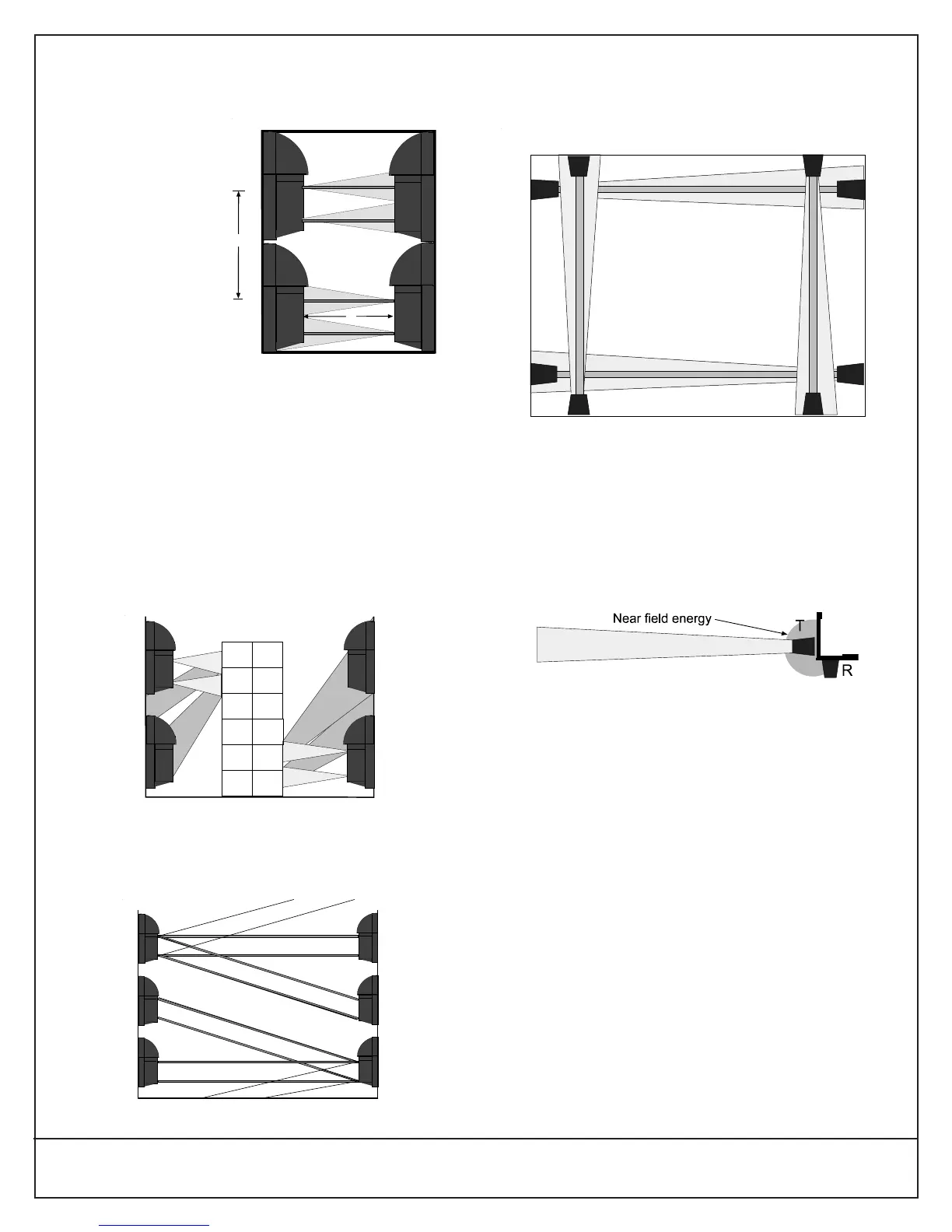 Near field energy
T
R