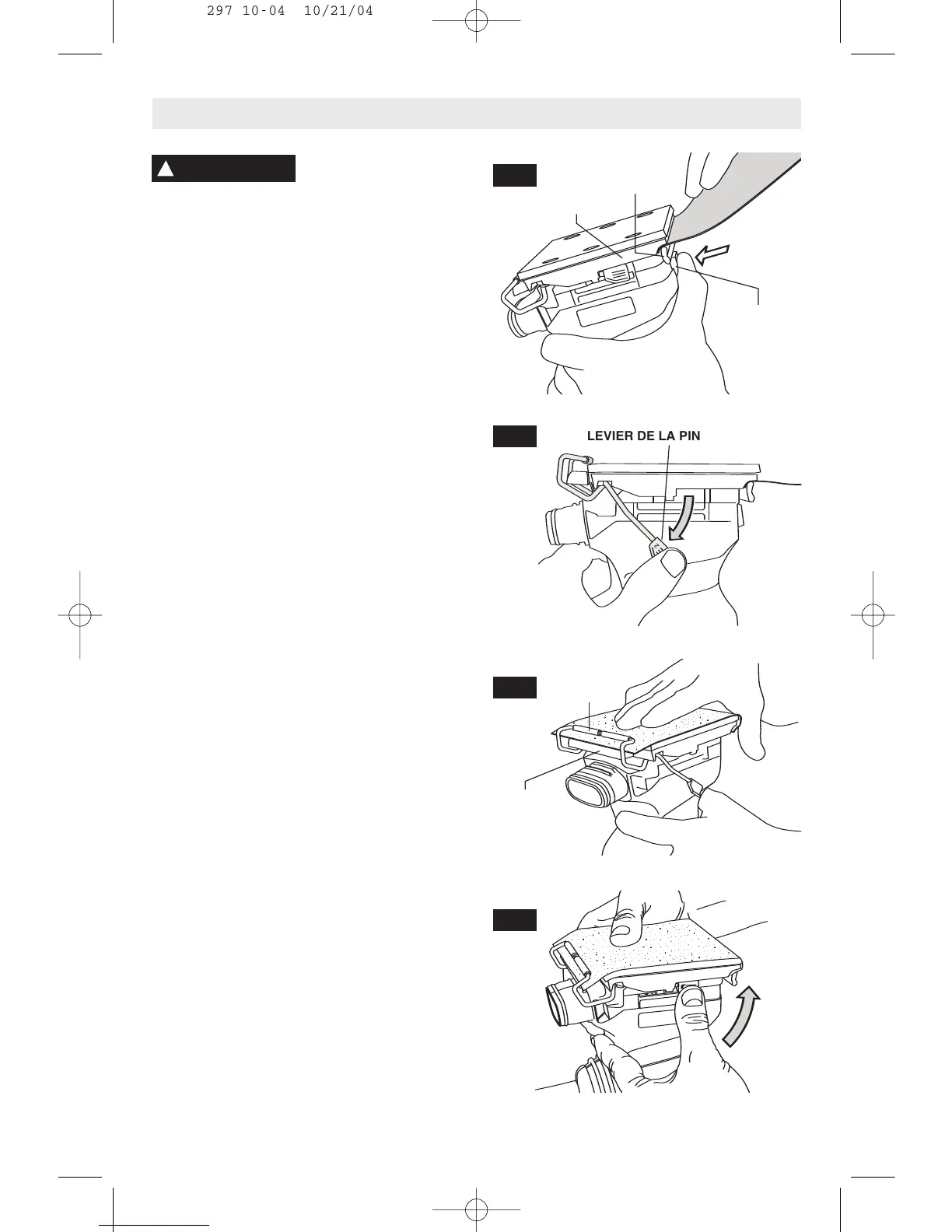 297 10-04  10/21/04

LEVIER DE LA PIN