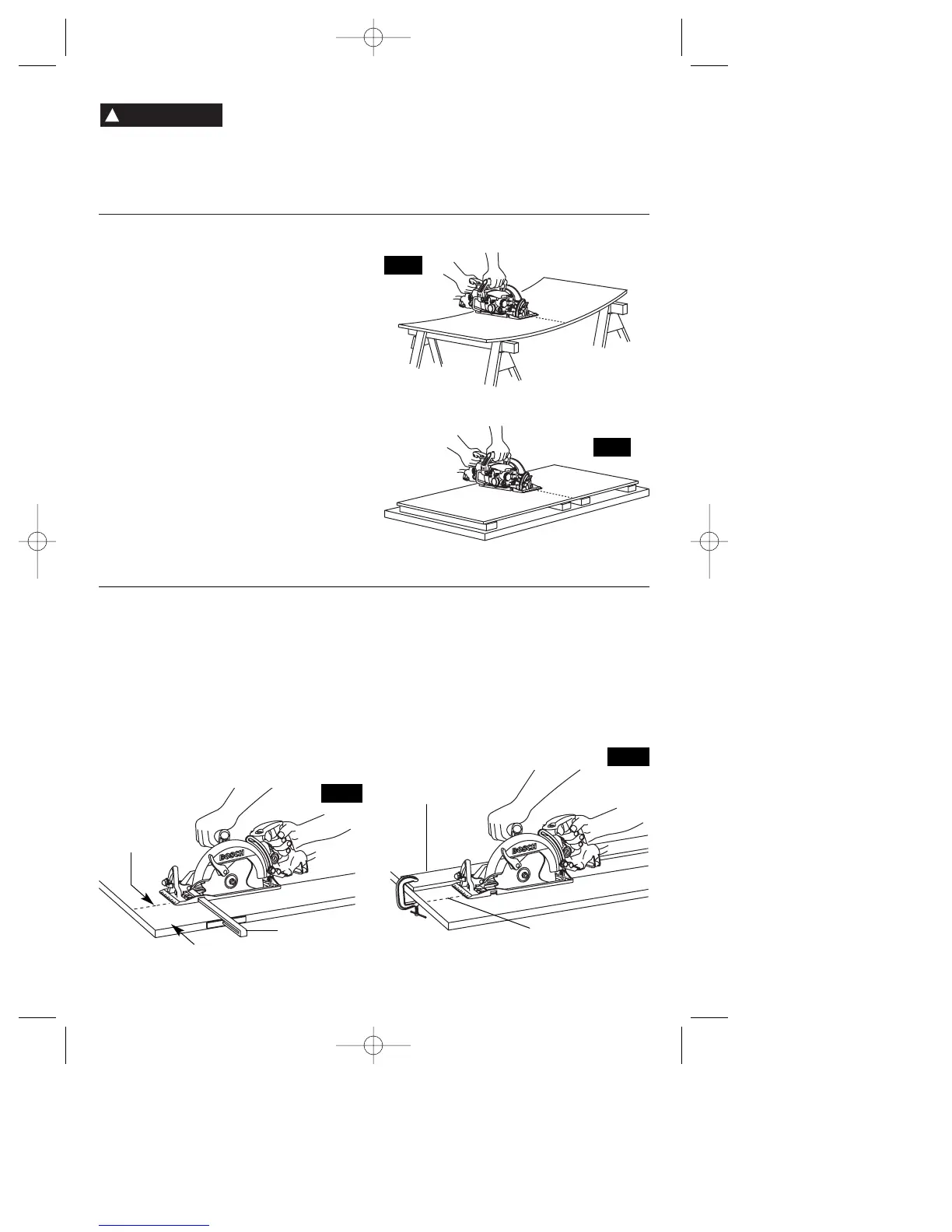 BOSCH

BOSCH