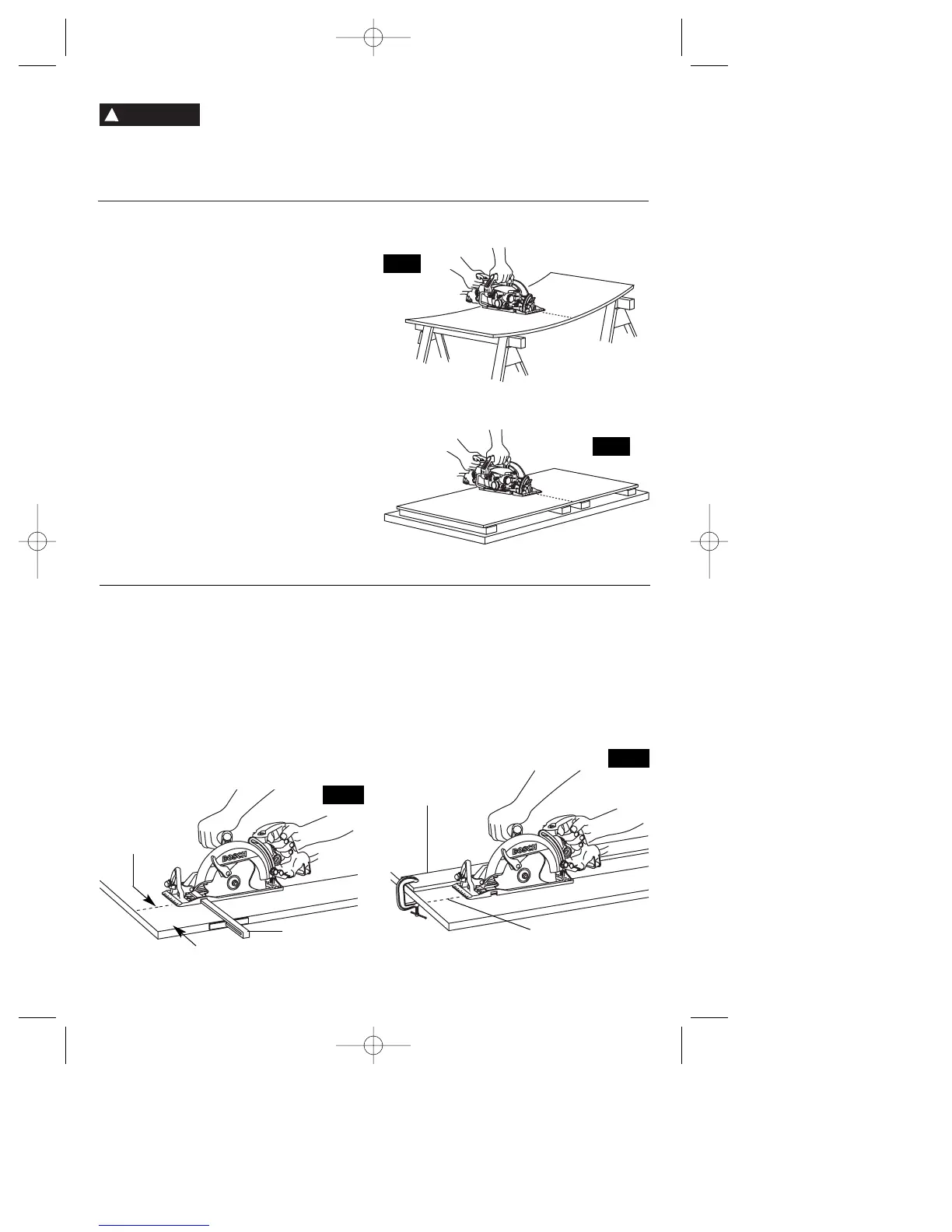 BOSCH

BOSCH