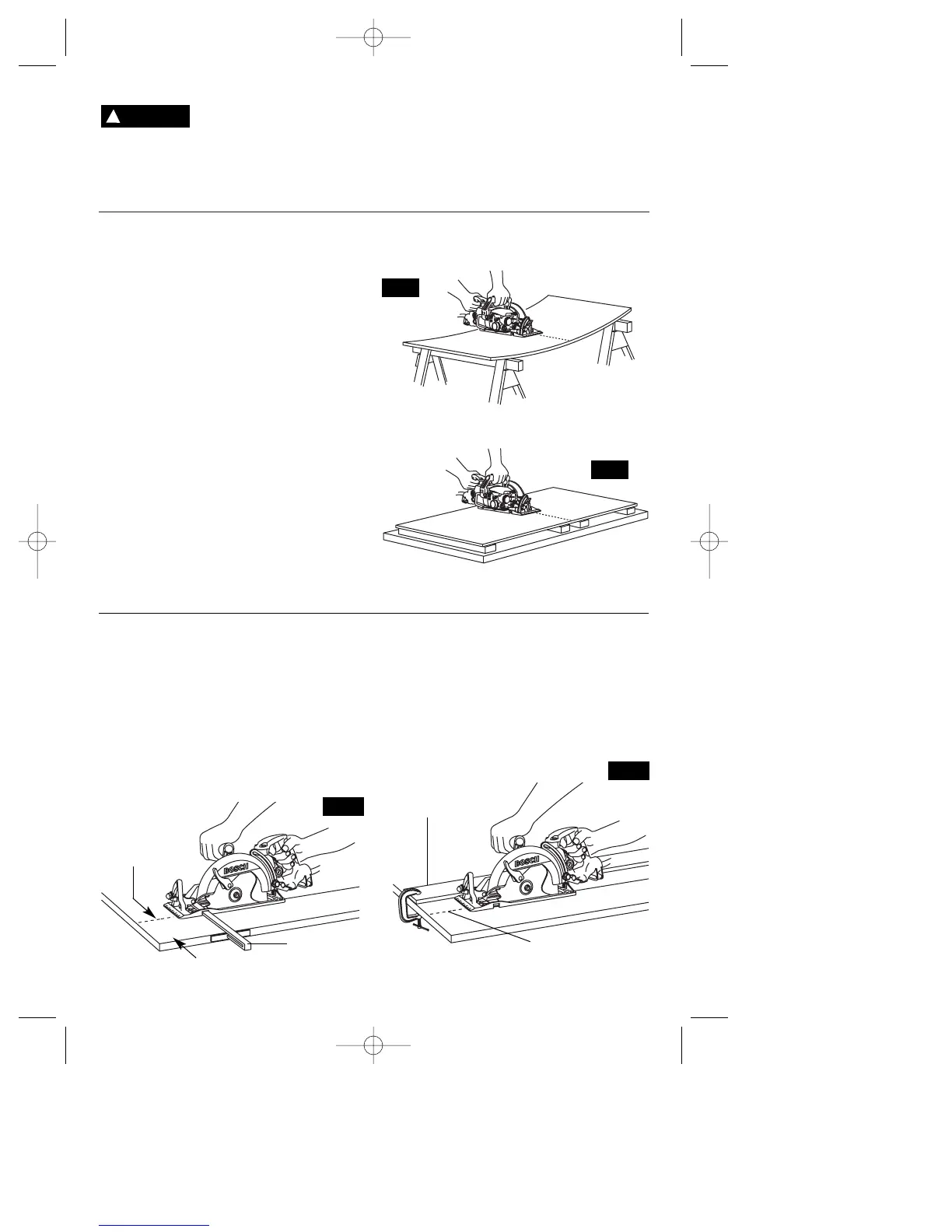 BOSCH

BOSCH