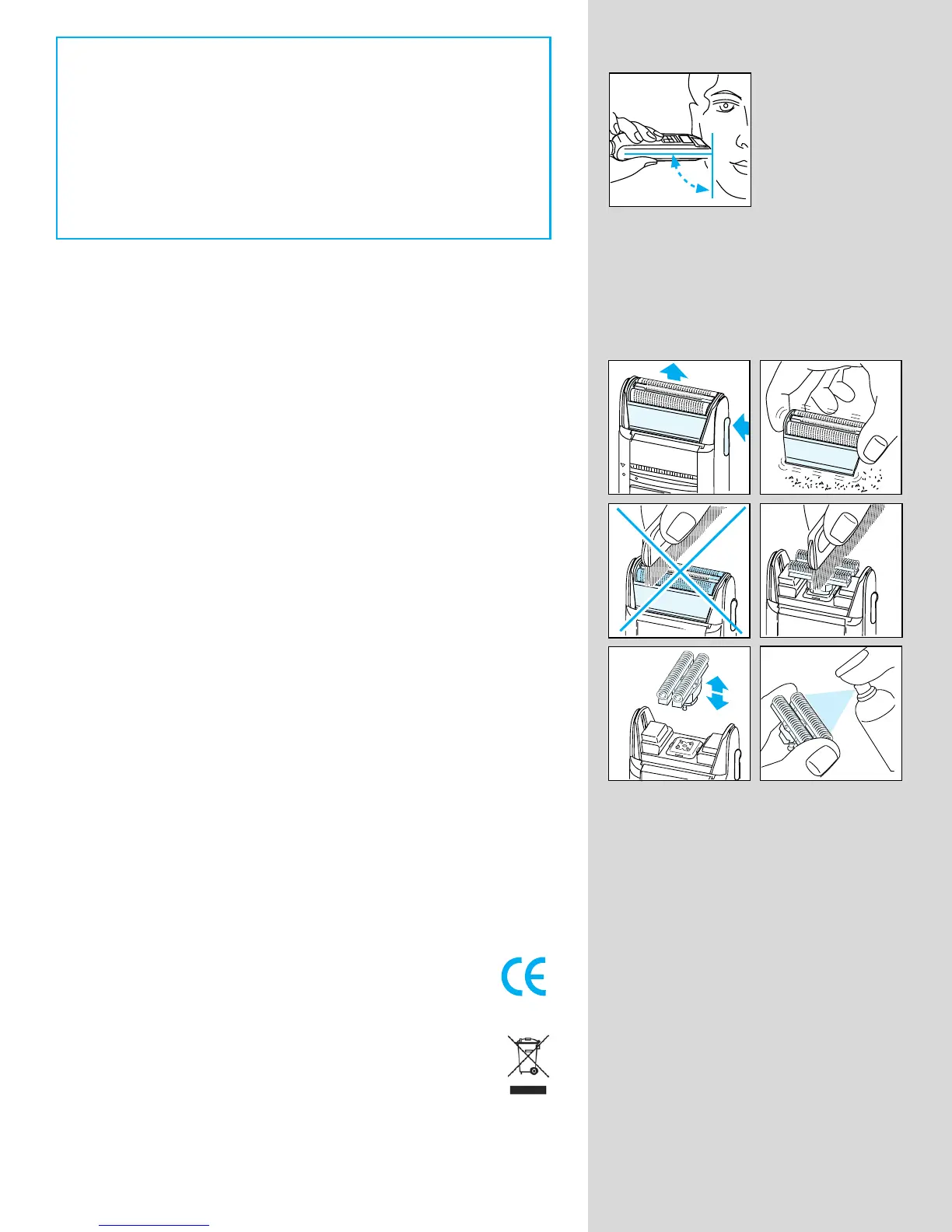 CE