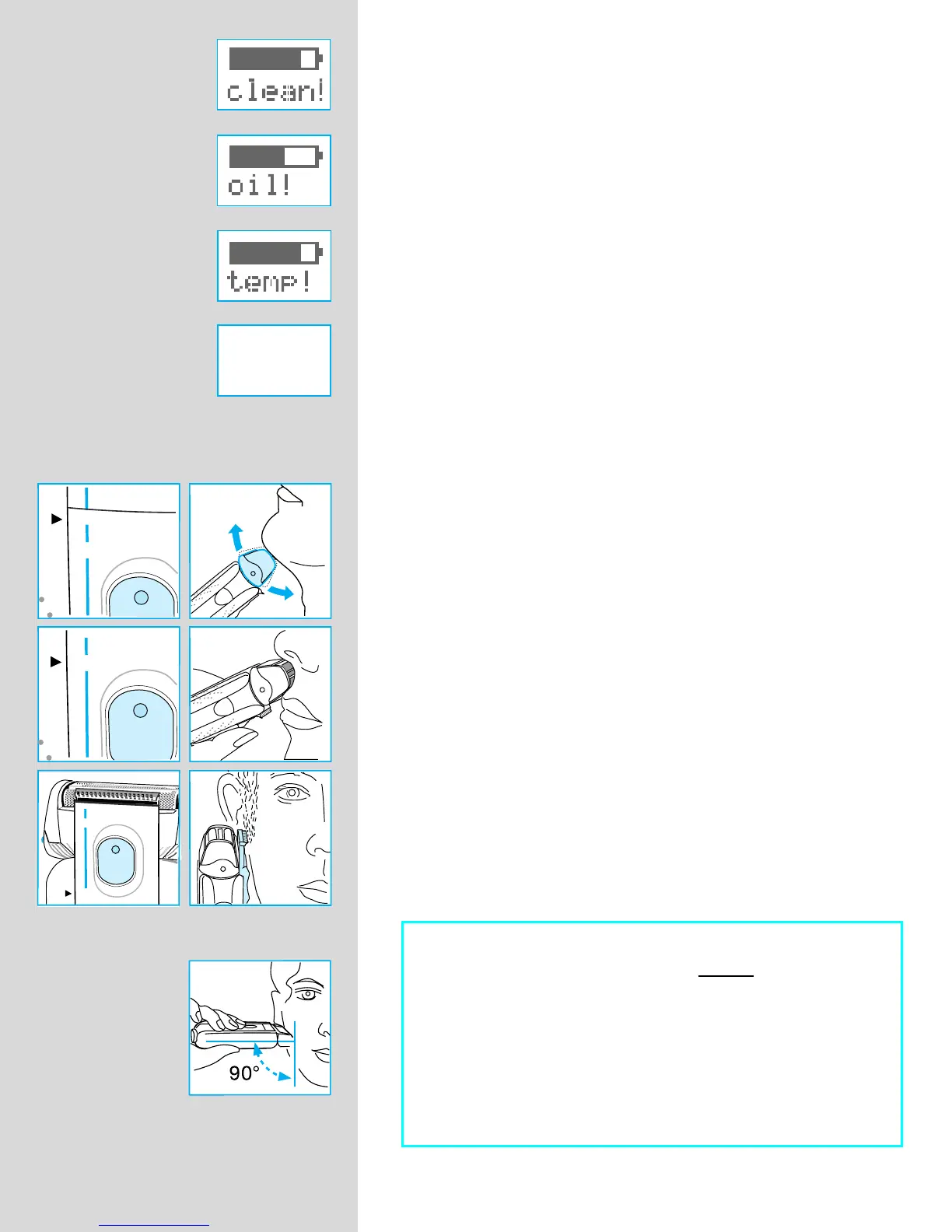 clean!

oil!

temp!

90°