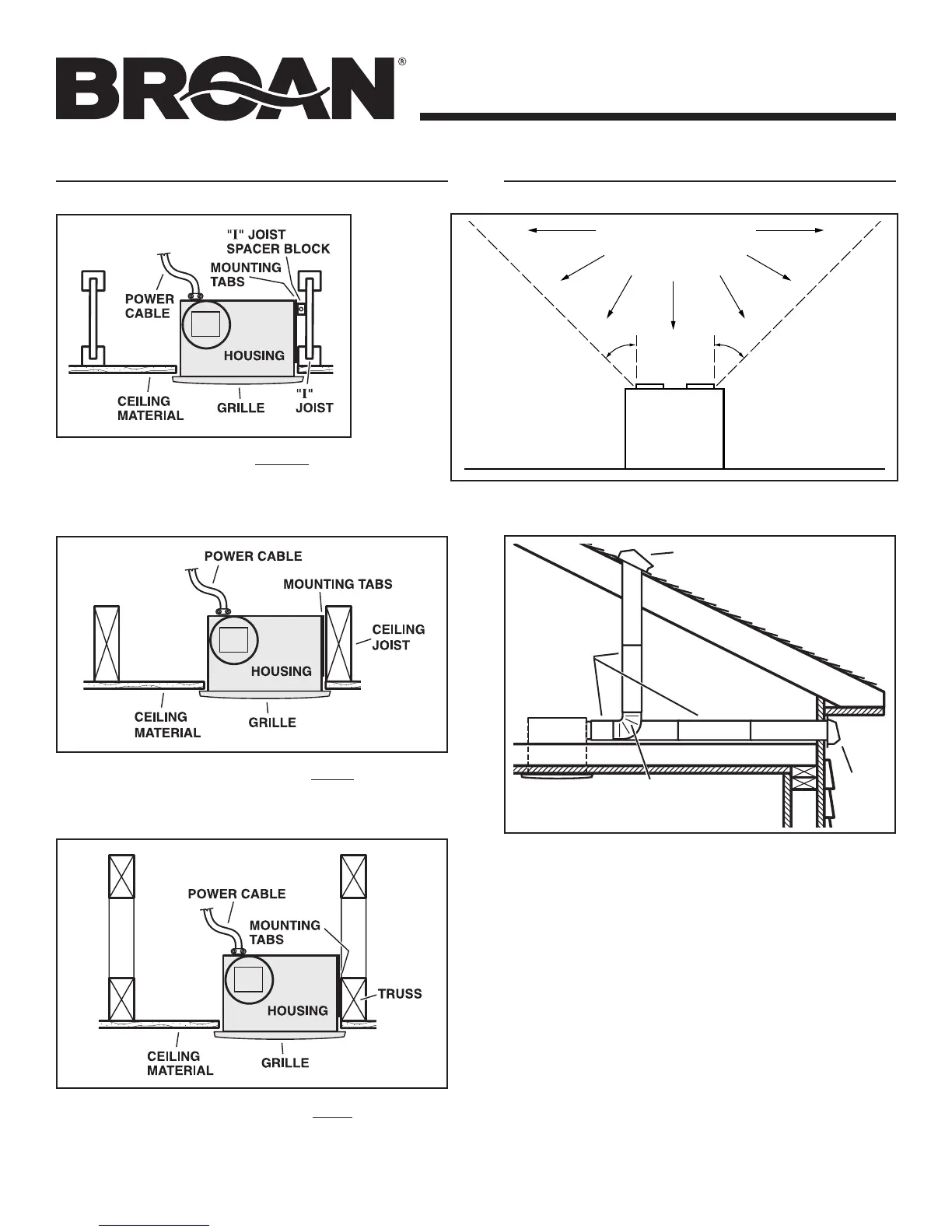 BROAN®

"I" JOIST SPACER BLOCK
MOUNTING TABS
POWER CABLE
HOUSING
CEILING MATERIAL
GRILLE
"I" JOIST

POWER CABLE
MOUNTING TABS
CEILING JOIST
HOUSING
CEILING MATERIAL
GRILLE

POWER CABLE
MOUNTING TABS
TRUSS
HOUSING
CEILING MATERIAL
GRILLE