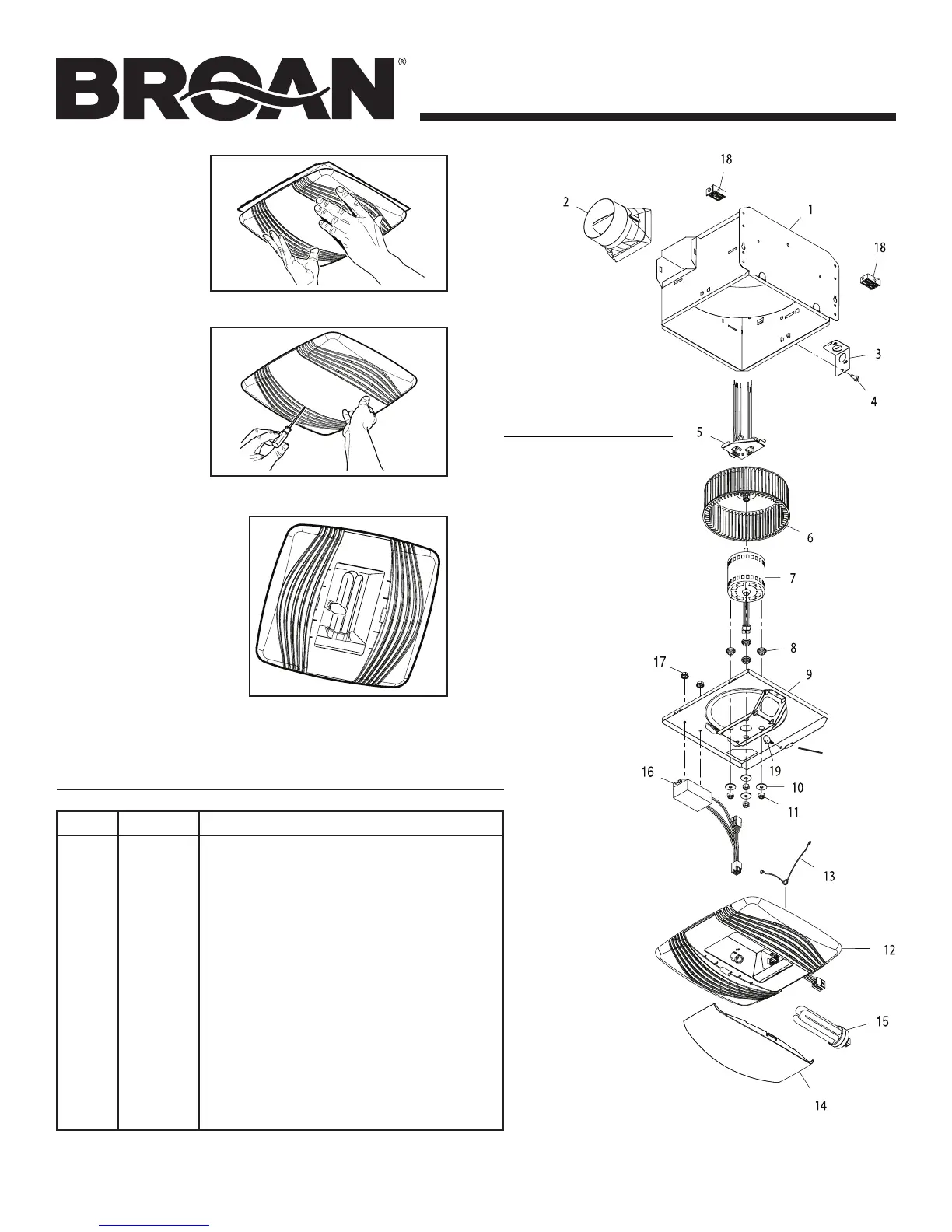 BROAN®

18
2
1
18
3
4
5
6
7
8
17
9
19
16
10
11
13
12
15
14