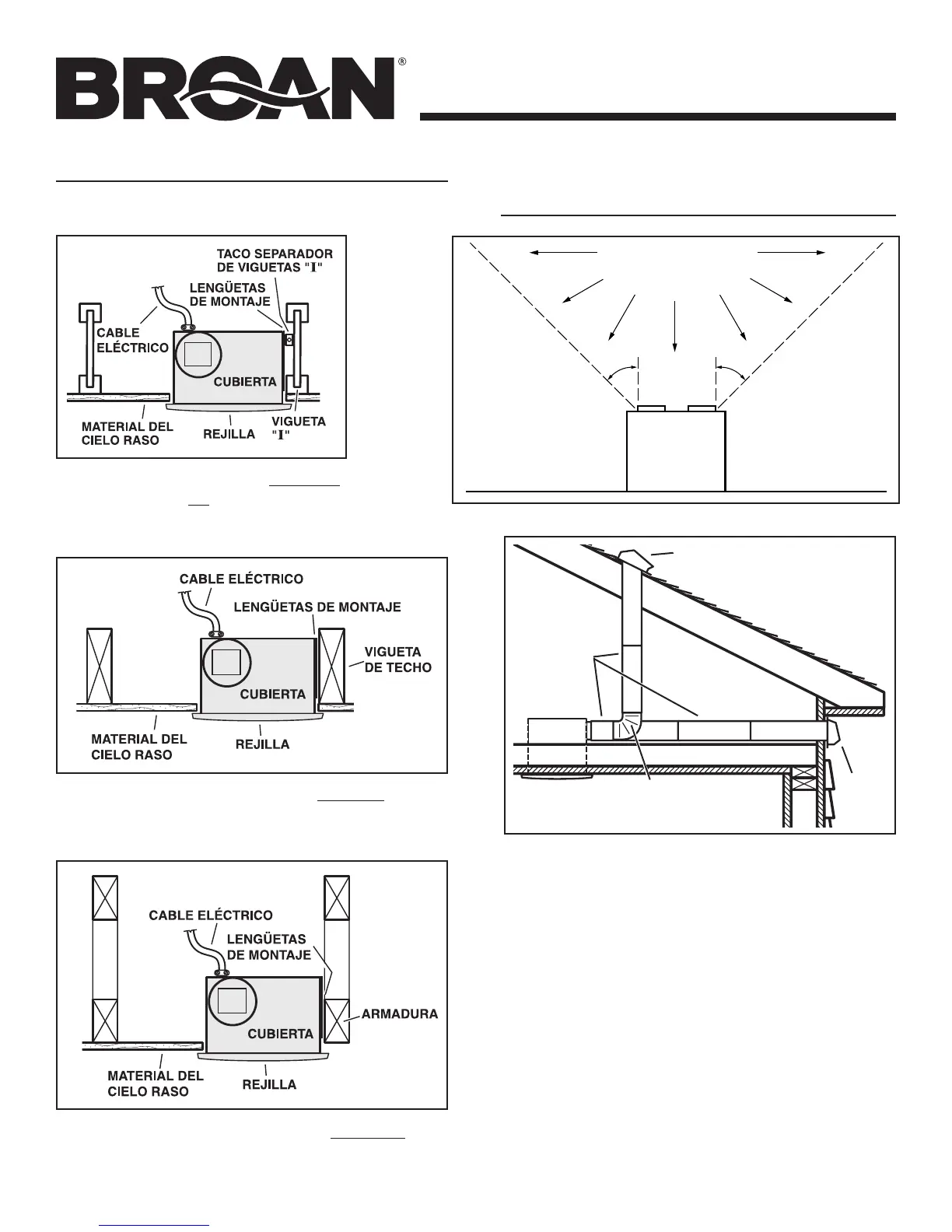 BROAN®

TACO SEPARADOR DE VIGUETAS "I"
LENGÜETAS DE MONTAJE
CABLE ELÉCTRICO
CUBIERTA
MATERIAL DEL CIELO RASO
REJILLA
VIGUETA "I"

CABLE ELÉCTRICO
LENGÜETAS DE MONTAJE
VIGUETA DE TECHO
CUBIERTA
MATERIAL DEL CIELO RASO
REJILLA

CABLE ELÉCTRICO
LENGÜETAS DE MONTAJE
ARMADURA
CUBIERTA
MATERIAL DEL CIELO RASO
REJILLA