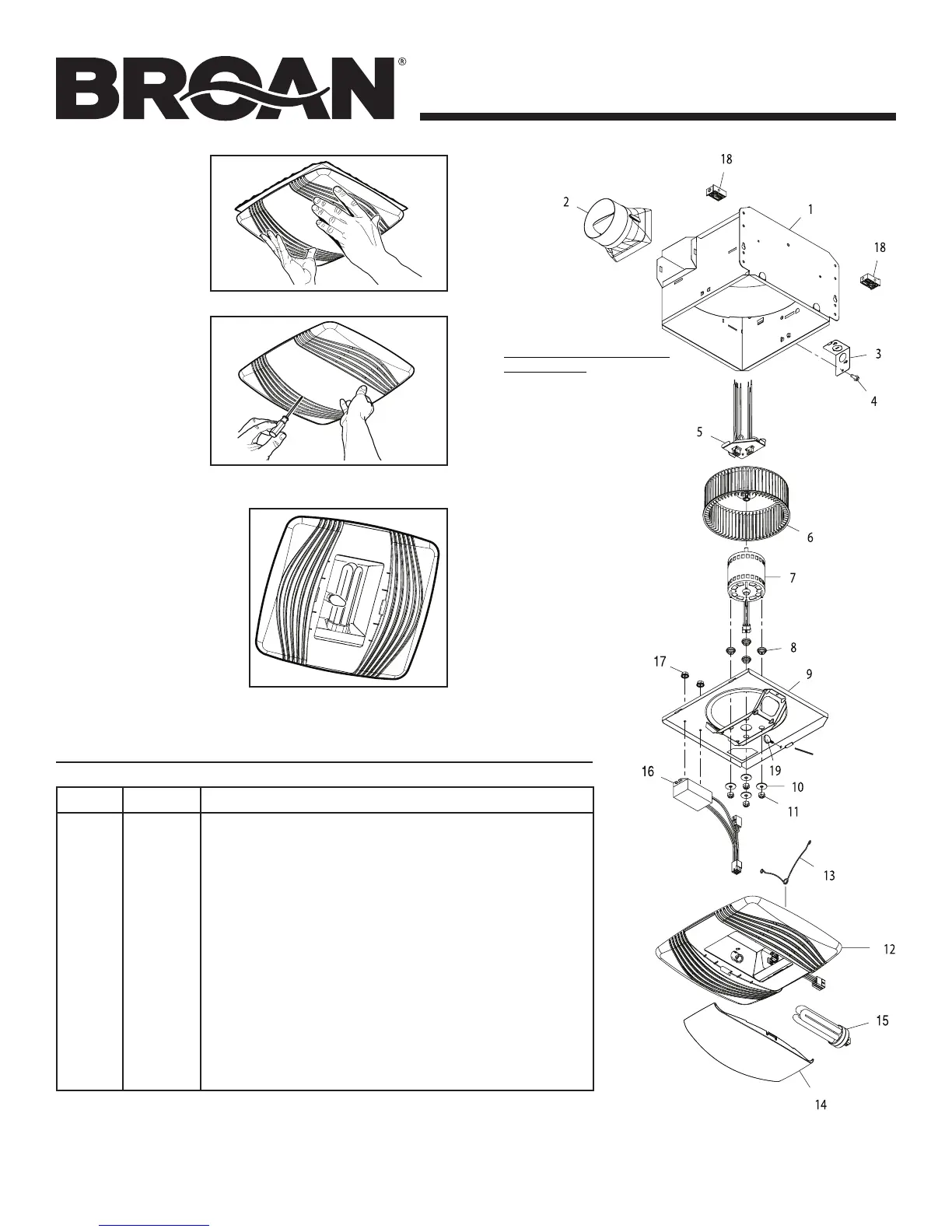 BROAN®

18
2
1
18
3
4
5
6
7
8
17
9
19
16
10
11
13
12
15
14