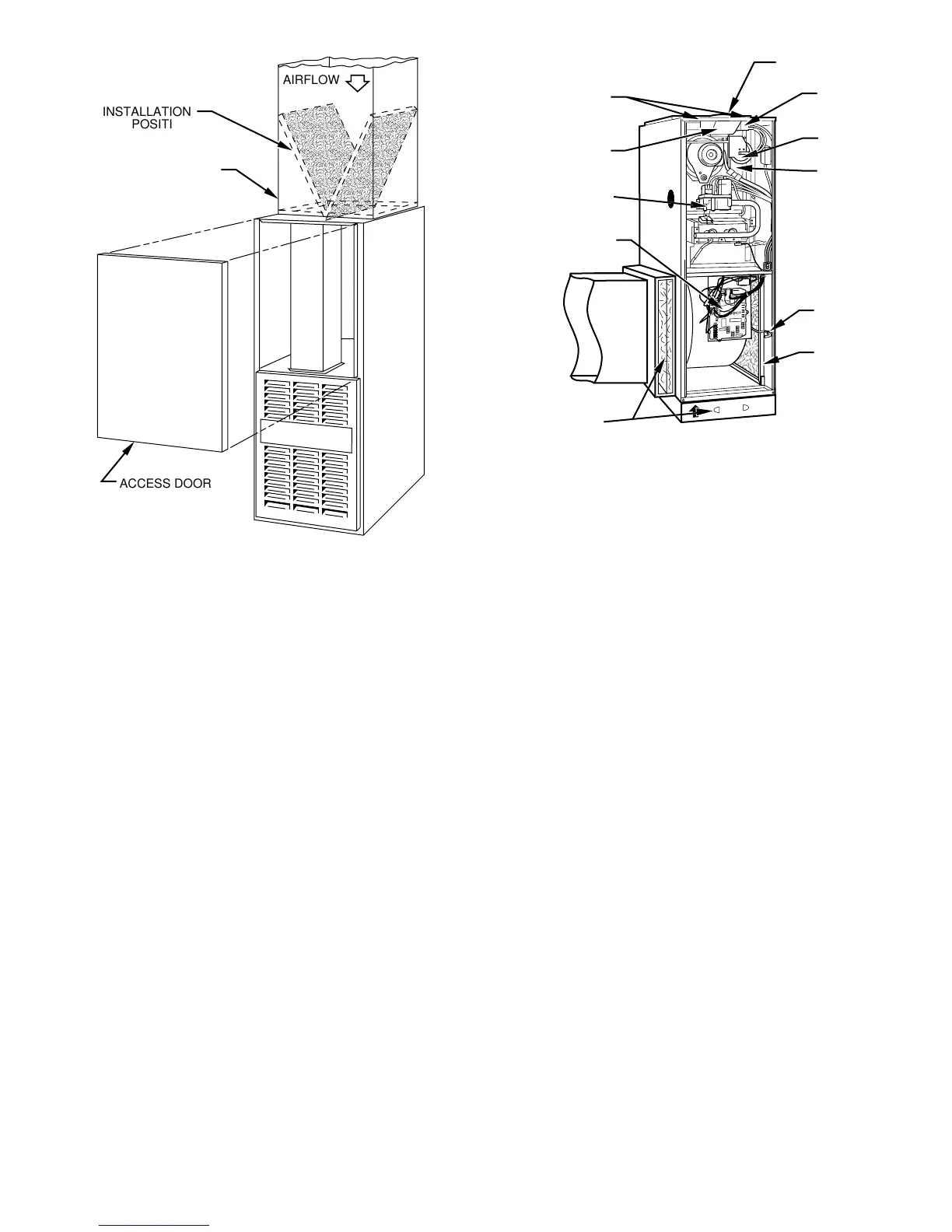 AIRFLOW

INSTALLATION POSITI

ACCESS DOOR