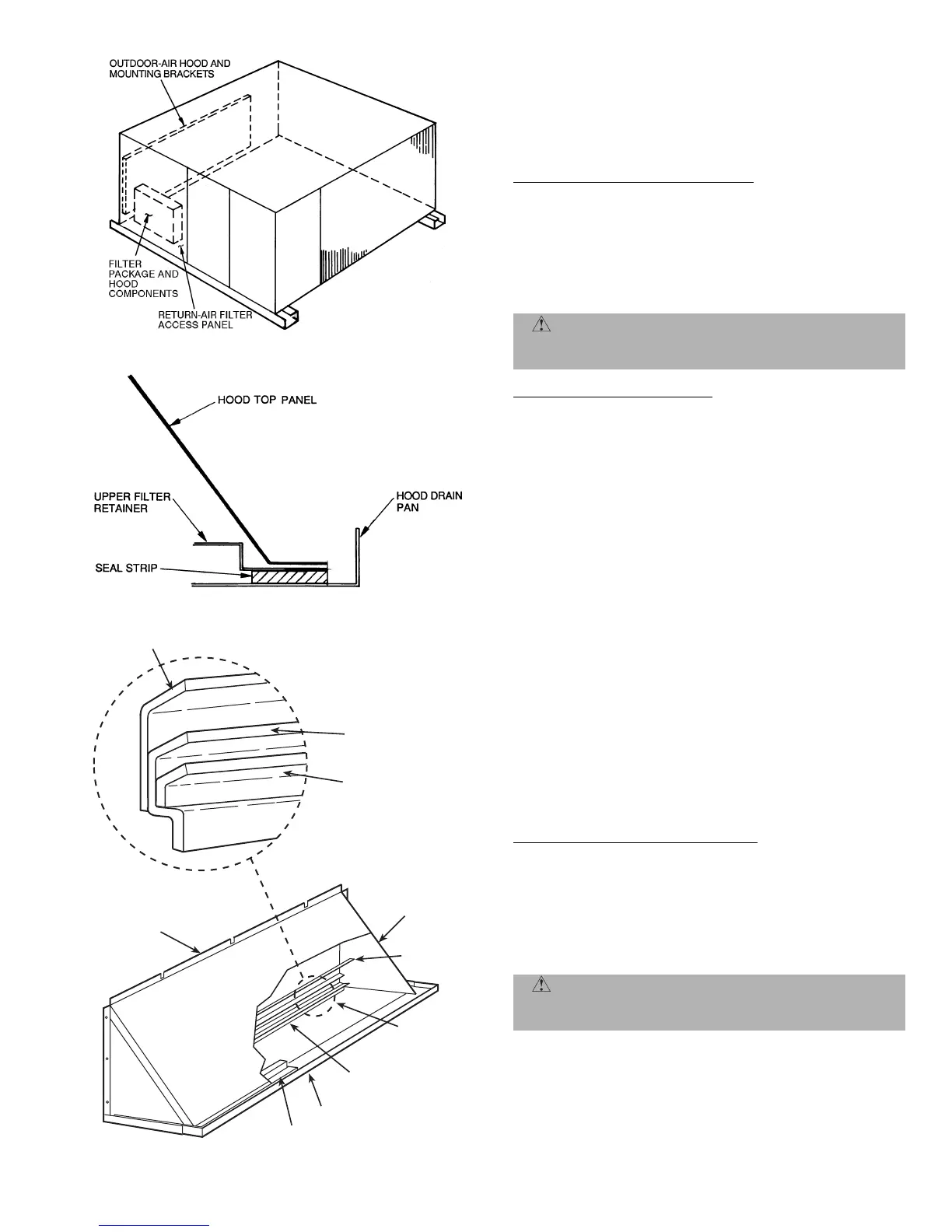 OUTDOOR-AIR HOOD AND MOUNTING BRACKETS

FILTER PACKAGE AND HOOD COMPONENTS

RETURN-AIR FILTER ACCESS PANEL

HOOD TOP PANEL

UPPER FILTER RETAINER

HOOD DRAIN PAN

SEAL STRIP