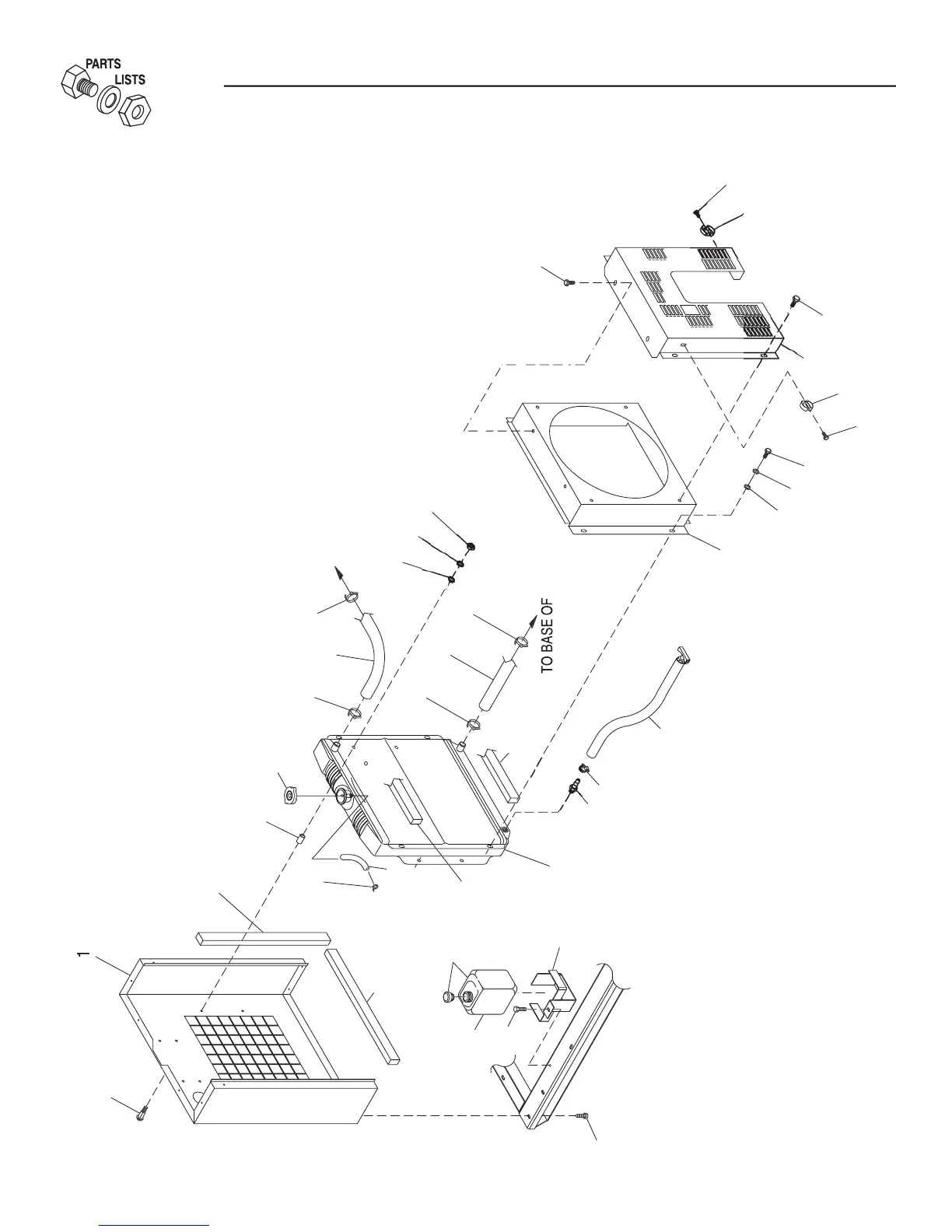 PARTS
LISTS

TO BASE OF

1