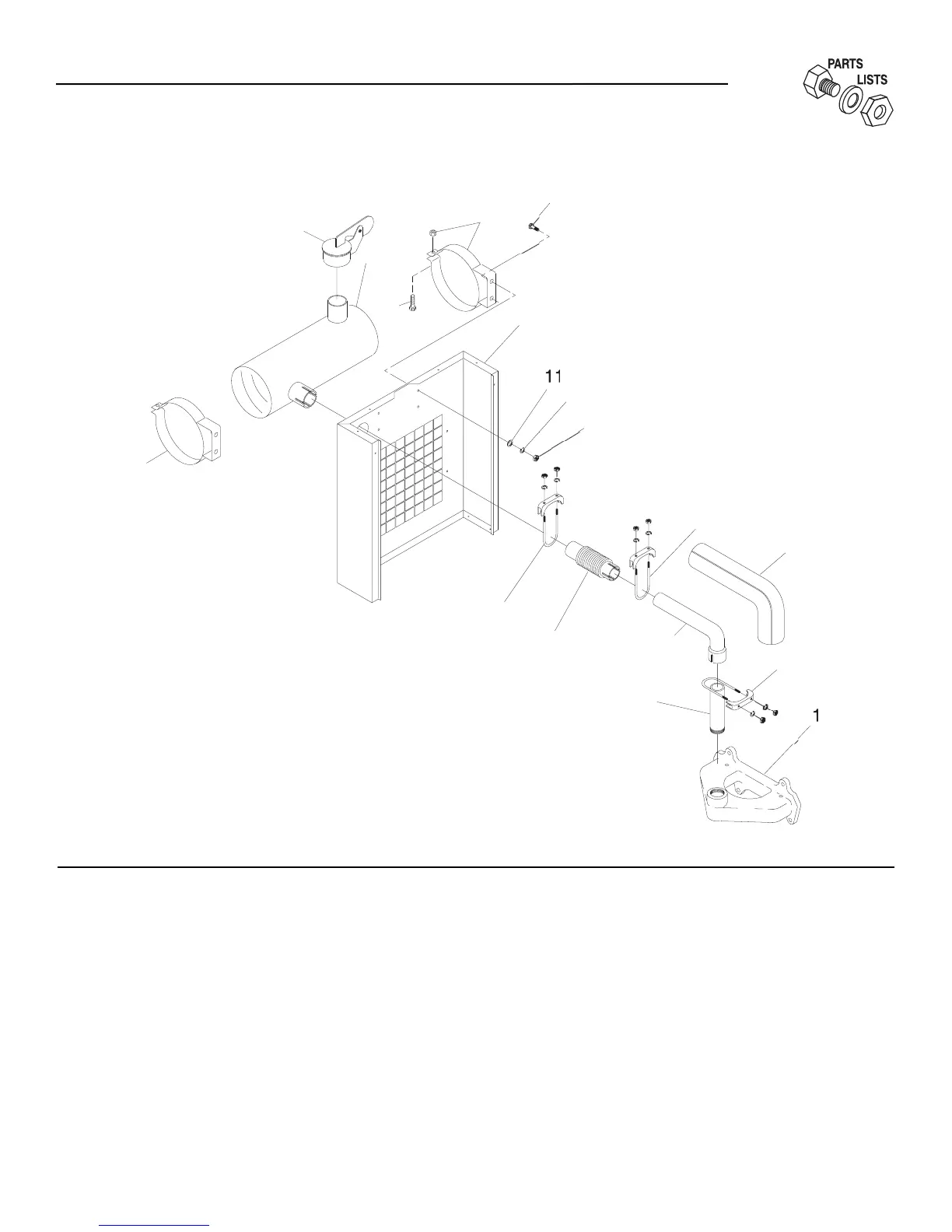 PARTS
LISTS

11

1