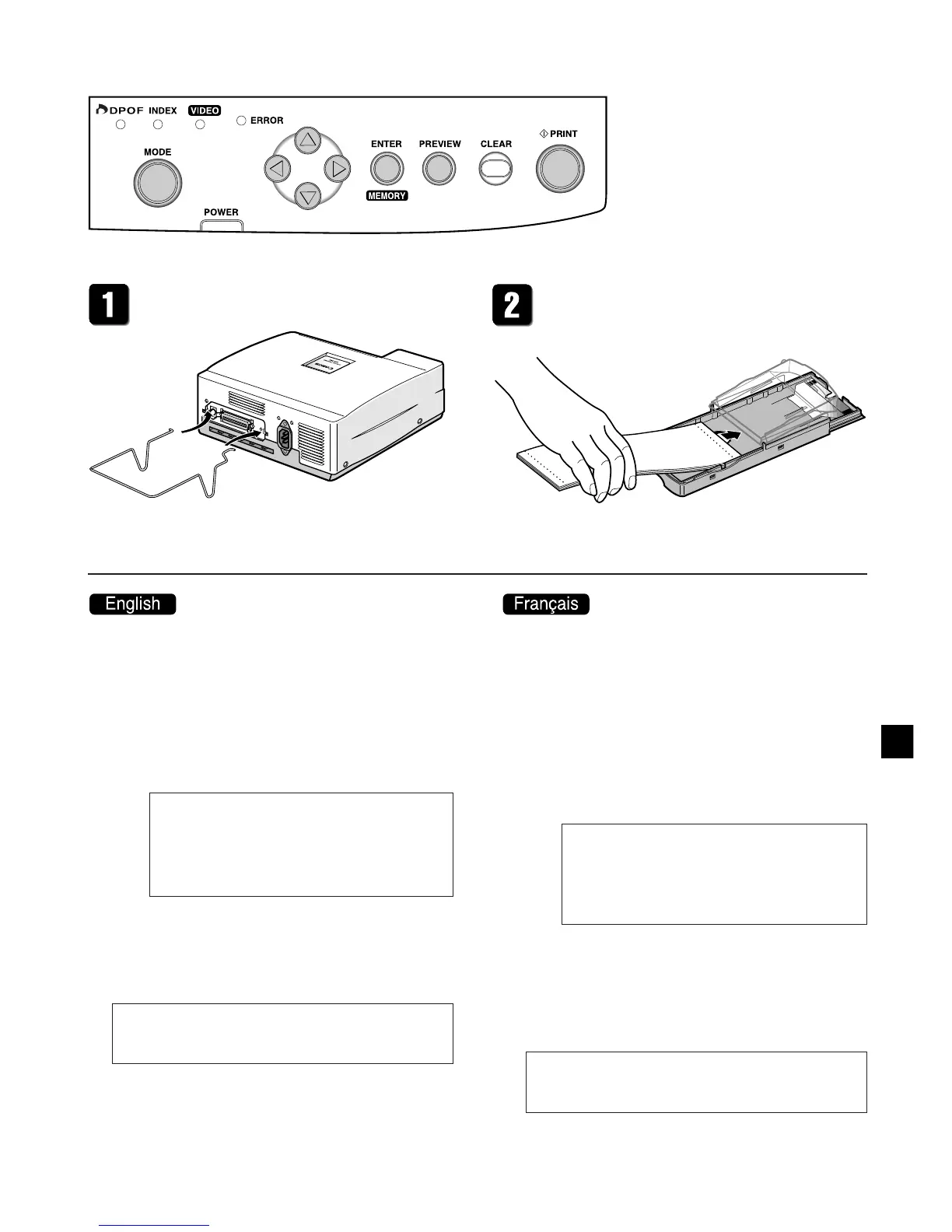 DPOF INDEX VIDEO ERROR

MODE

POWER

ENTER

MEMORY

PREVIEW

CLEAR

PRINT

1

2

English

Français