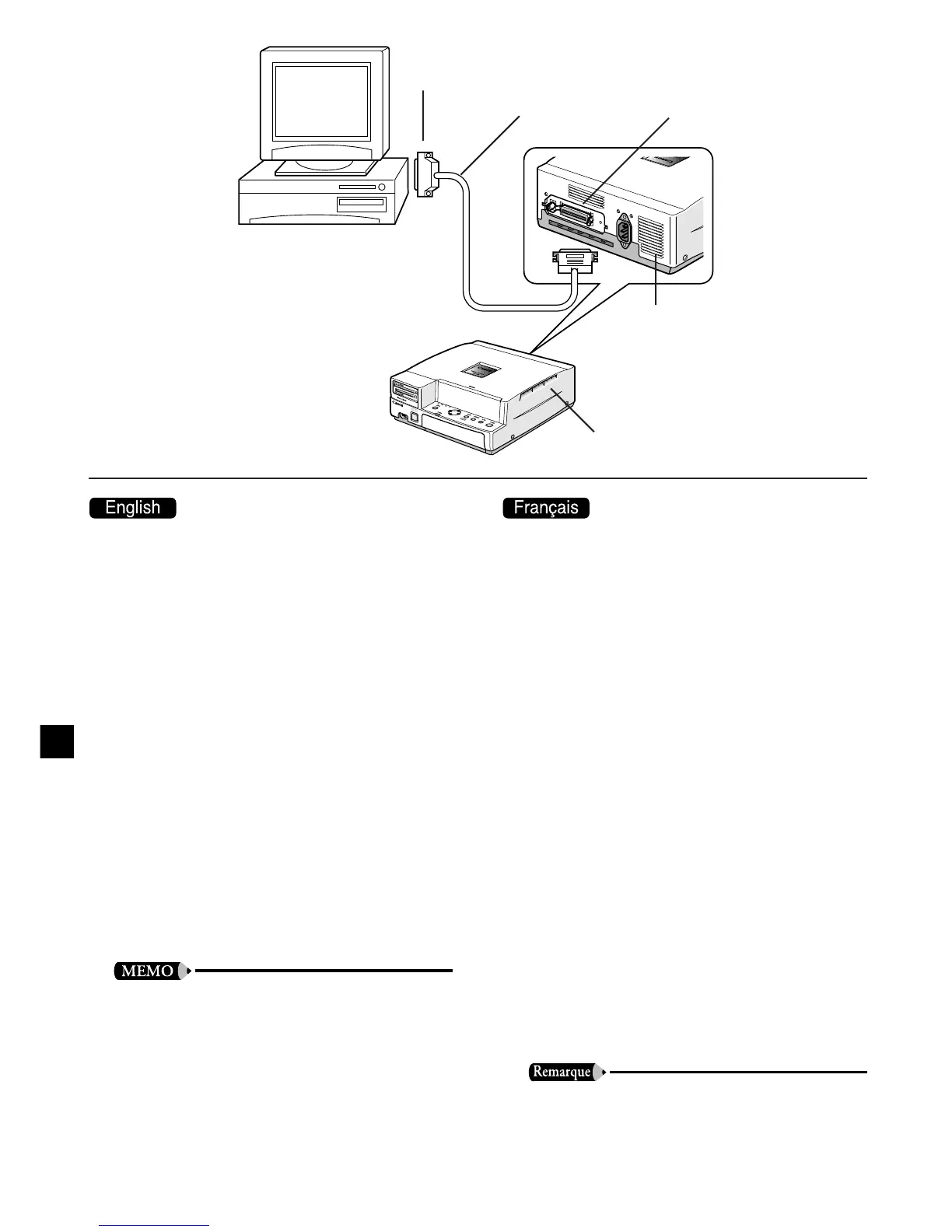 English

Français

MEMO

Remarque