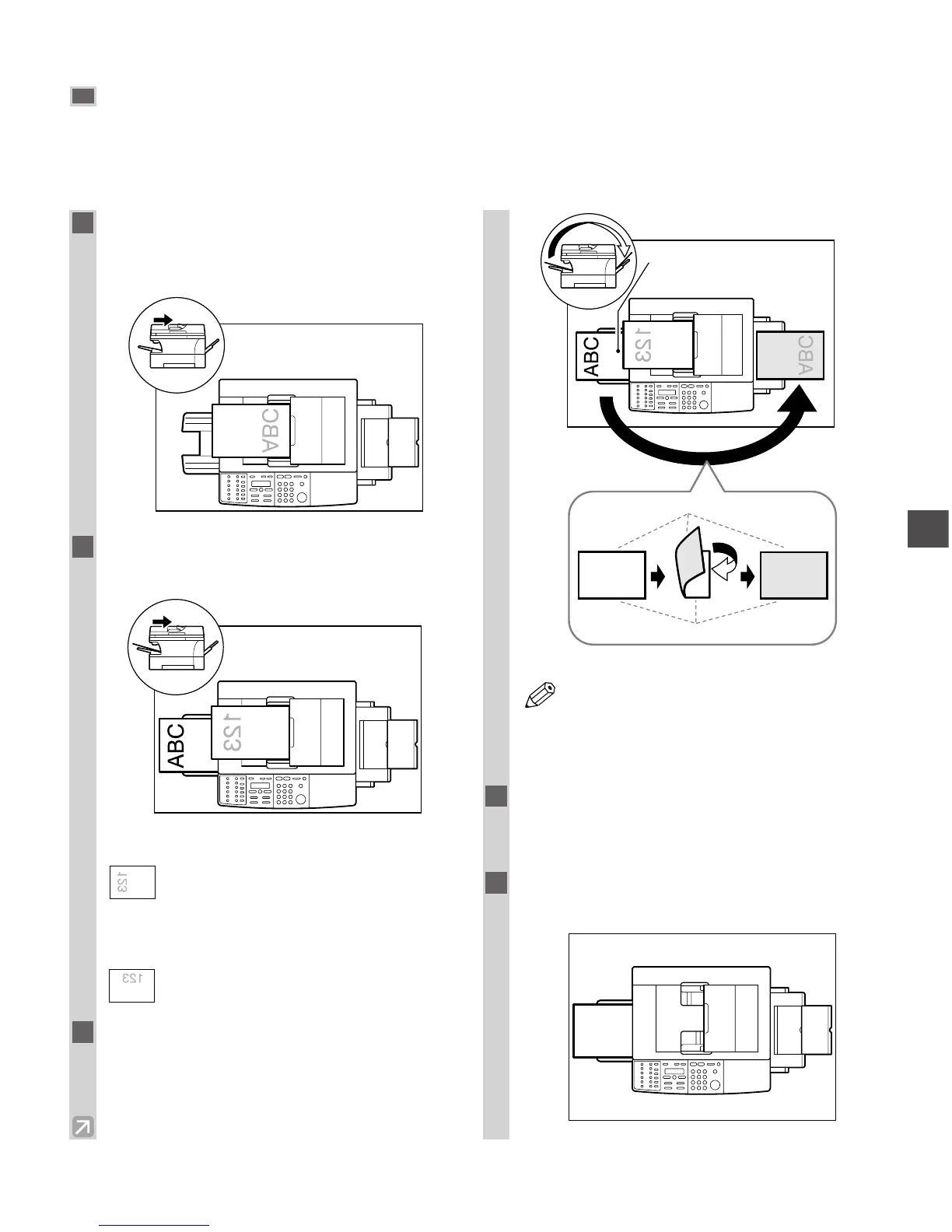 ABC

ABC

123

123

123

ABC

123

ABC