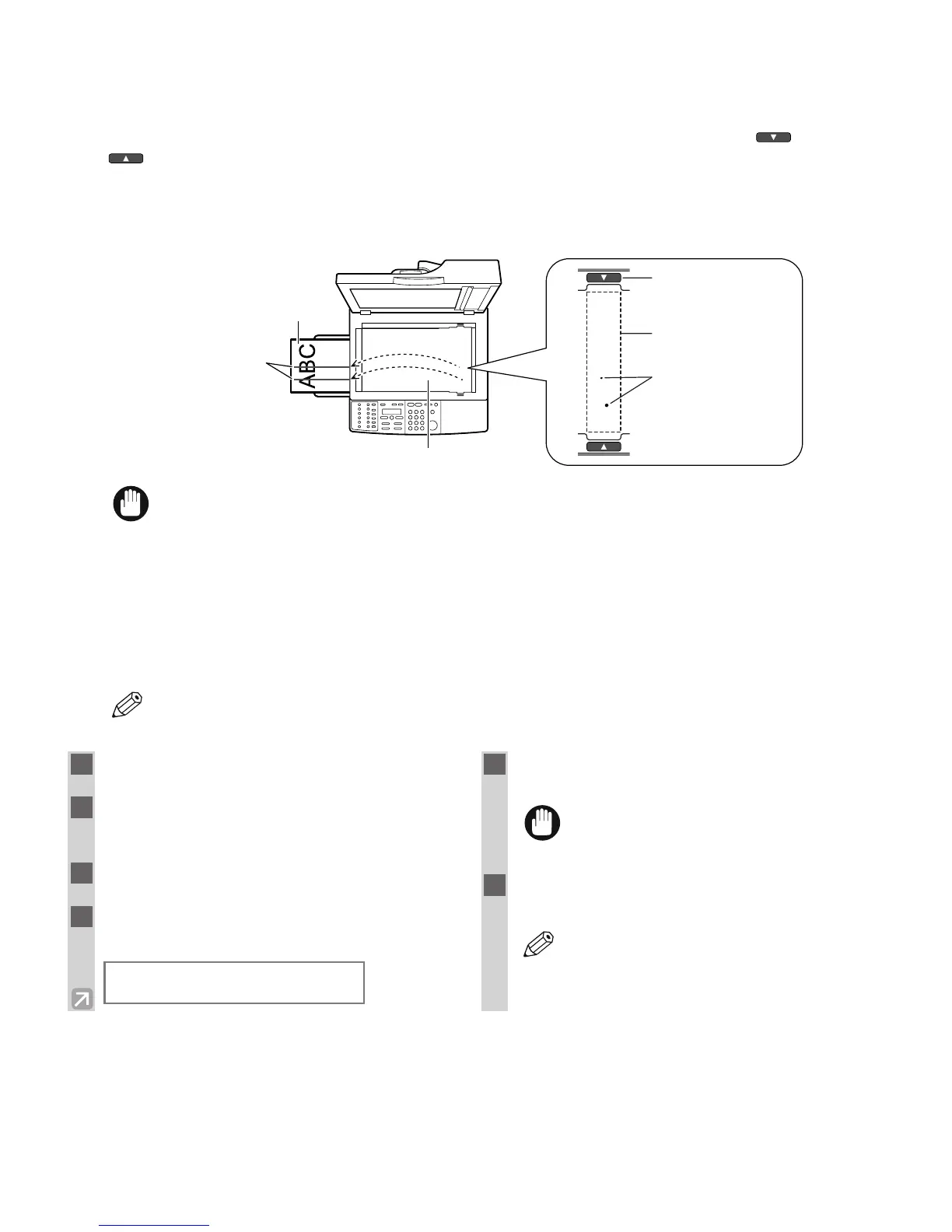 ABC